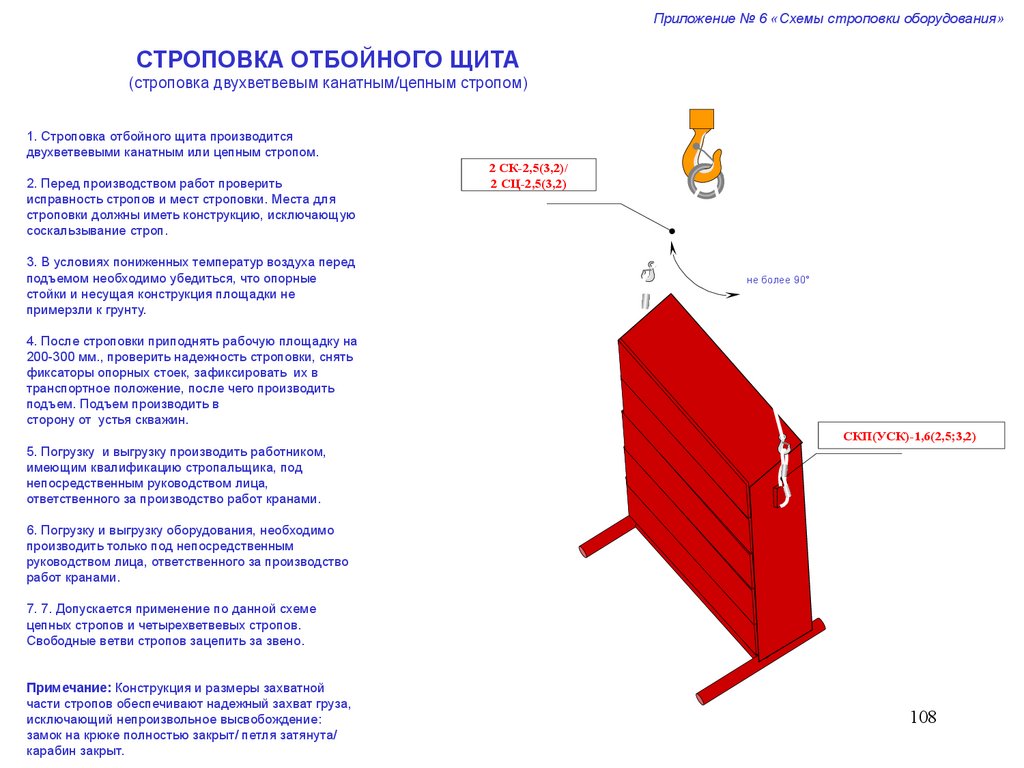 Приложение № 6 «Схемы строповки оборудования»

СТРОПОВКА ОТБОЙНОГО ЩИТА
(строповка двухветвевым канатным/цепным стропом)

1. Строповка отбойного щита производится двухветвевыми канатным или цепным стропом.

2. Перед производством работ проверить исправность стропов и мест строповки. Места для строповки должны иметь конструкцию, исключающую соскальзывание строп.

3. В условиях пониженных температур воздуха перед подъемом необходимо убедиться, что опорные стойки и несущая конструкция площадки не примерзли к грунту.

4. После строповки приподнять рабочую площадку на 200-300 мм., проверить надежность строповки, снять фиксаторы опорных стоек, зафиксировать их в транспортное положение, после чего производить подъем. Подъем производить в сторону от устья скважин.

5. Погрузку и выгрузку производить работником, имеющим квалификацию стропальщика, под непосредственным руководством лица, ответственного за производство работ кранами.

6. Погрузку и выгрузку оборудования, необходимо производить только под непосредственным руководством лица, ответственного за производство работ кранами.

7. 7. Допускается применение по данной схеме цепных стропов и четырехветвевых стропов. Свободные ветви стропов зацепить за звено.

Примечание: Конструкция и размеры захватной части стропов обеспечивают надежный захват груза, исключающий непроизвольное высвобождение: замок на крюке полностью закрыт/ петля затянута/ карабин закрыт.

2 СК-2,5(3,2)/
2 СЦ-2,5(3,2)

не более 90°

СКП(УСК)-1,6(2,5;3,2)

108