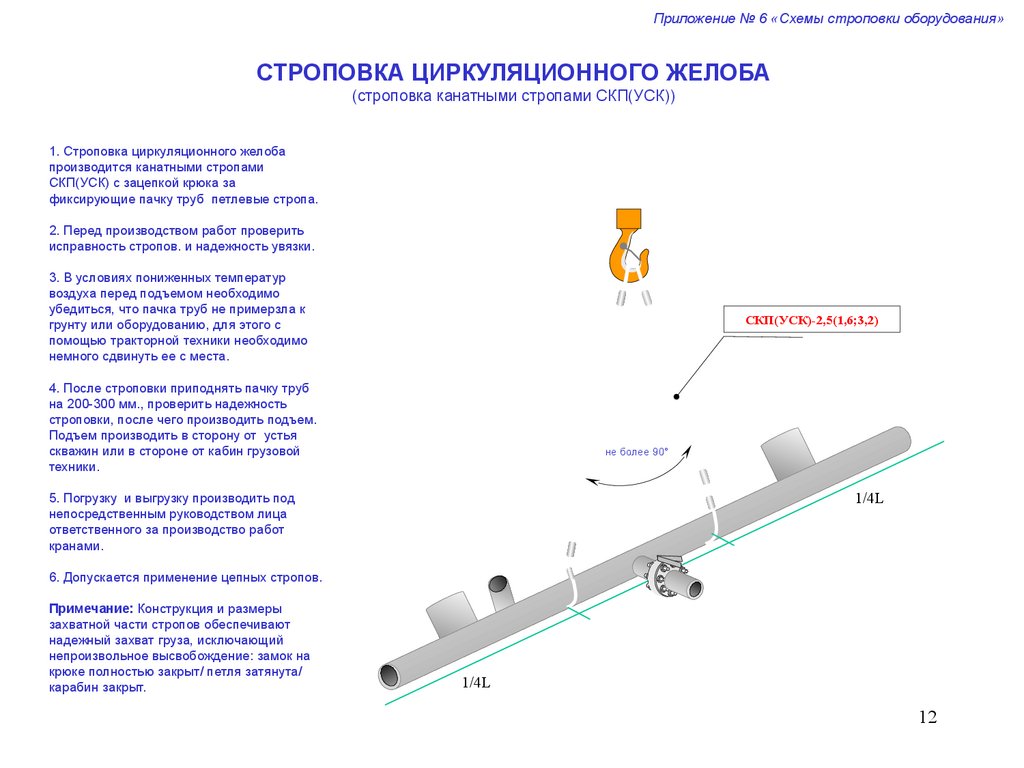 Приложение № 6 «Схемы строповки оборудования»

СТРОПОВКА ЦИРКУЛЯЦИОННОГО ЖЕЛОБА
(строповка канатными стропами СКП(УСК))

1. Строповка циркуляционного желоба производится канатными стропами СКП(УСК) с зацепкой крюка за фиксирующие пачку труб петлевые стропа.

2. Перед производством работ проверить исправность стропов. и надежность увязки.

3. В условиях пониженных температур воздуха перед подъемом необходимо убедиться, что пачка труб не примерзла к грунту или оборудованию, для этого с помощью тракторной техники необходимо немного сдвинуть ее с места.

4. После строповки приподнять пачку труб на 200-300 мм., проверить надежность строповки, после чего производить подъем. Подъем производить в сторону от устья скважин или в стороне от кабин грузовой техники.

5. Погрузку и выгрузку производить под непосредственным руководством лица ответственного за производство работ кранами.

6. Допускается применение цепных стропов.

Примечание: Конструкция и размеры захватной части стропов обеспечивают надежный захват груза, исключающий непроизвольное высвобождение: замок на крюке полностью закрыт/ петля затянута/ карабин закрыт.

СКП(УСК)-2,5(1,6;3,2)

не более 90°

1/4L

1/4L

12