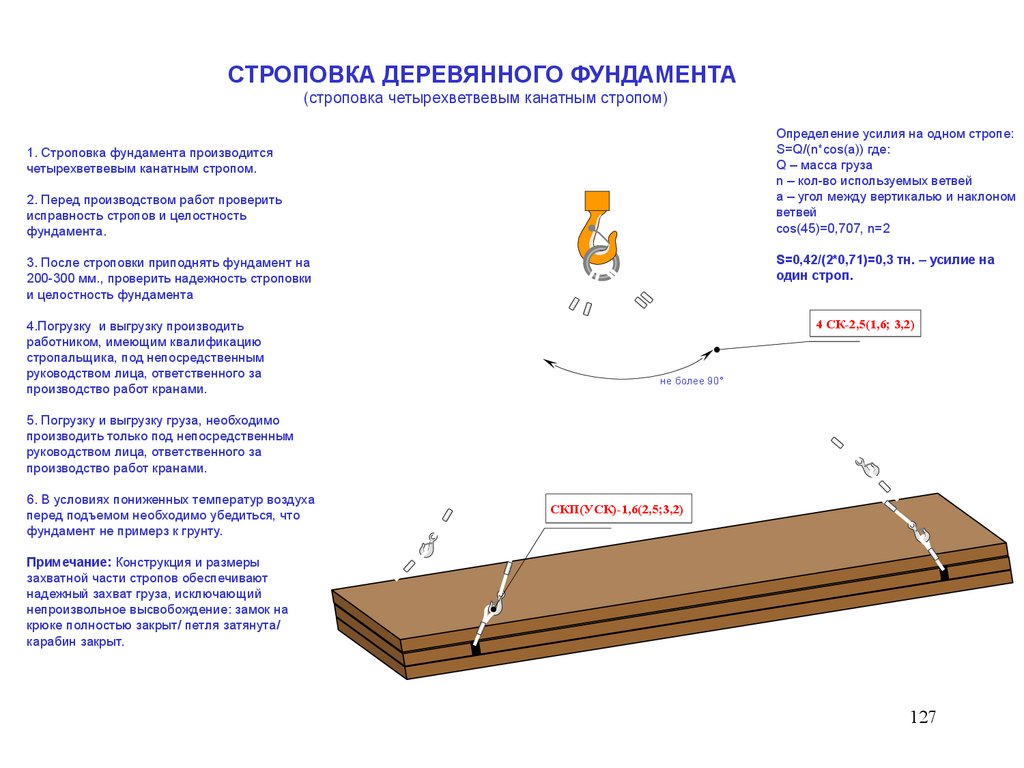 СТРОПОВКА ДЕРЕВЯННОГО ФУНДАМЕНТА
(строповка четырехветвевым канатным стропом)

1. Строповка фундамента производится четырехветвевым канатным стропом.

2. Перед производством работ проверить исправность стропов и целостность фундамента.

3. После строповки приподнять фундамент на 200-300 мм., проверить надежность строповки и целостность фундамента

4.Погрузку и выгрузку производить работником, имеющим квалификацию стропальщика, под непосредственным руководством лица, ответственного за производство работ кранами.

5. Погрузку и выгрузку груза, необходимо производить только под непосредственным руководством лица, ответственного за производство работ кранами.

6. В условиях пониженных температур воздуха перед подъемом необходимо убедиться, что фундамент не примерз к грунту.

Примечание: Конструкция и размеры захватной части стропов обеспечивают надежный захват груза, исключающий непроизвольное высвобождение: замок на крюке полностью закрыт/ петля затянута/ карабин закрыт.

Определение усилия на одном стропе:
S=Q/(n*cos(a)) где:
Q – масса груза
n – кол-во используемых ветвей
a – угол между вертикалью и наклоном ветвей
cos(45)=0,707, n=2

S=0,42/(2*0,71)=0,3 тн. – усилие на один строп.

4 СК-2,5(1,6; 3,2)

не более 90°

СКП(УСК)-1,6(2,5;3,2)

127