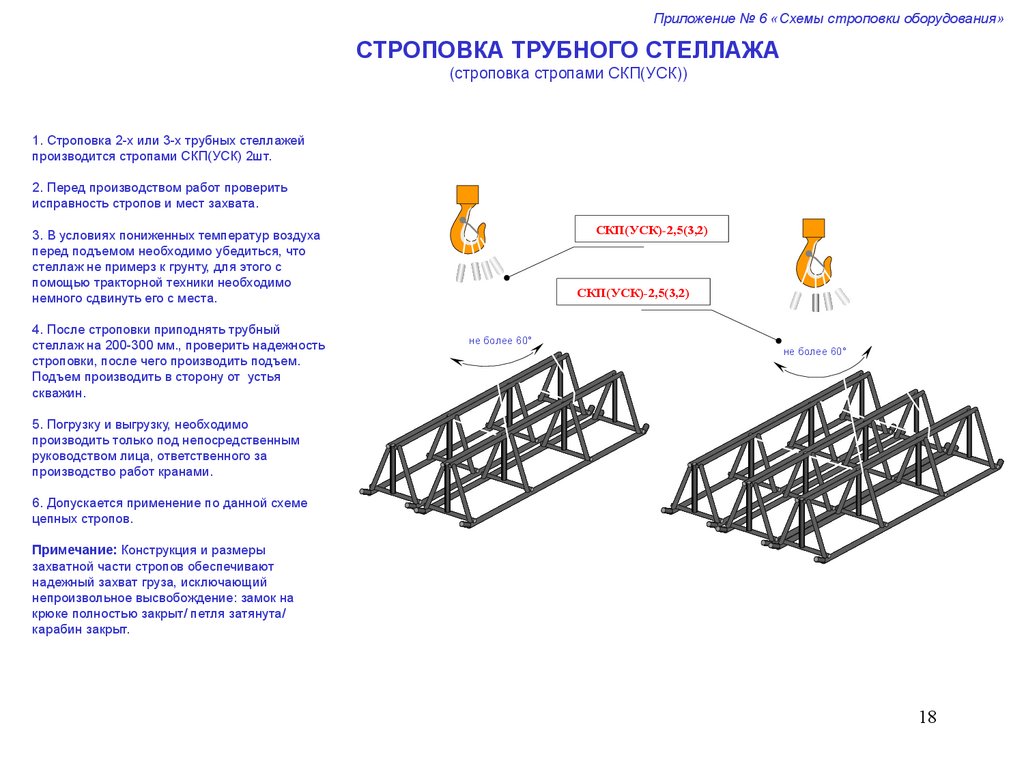 Приложение № 6 «Схемы строповки оборудования»

СТРОПОВКА ТРУБНОГО СТЕЛЛАЖА
(строповка стропами СКП(УСК))

1. Строповка 2-х или 3-х трубных стеллажей производится стропами СКП(УСК) 2шт.

2. Перед производством работ проверить исправность стропов и мест захвата.

3. В условиях пониженных температур воздуха перед подъемом необходимо убедиться, что стеллаж не примерз к грунту, для этого с помощью тракторной техники необходимо немного сдвинуть его с места.

4. После строповки приподнять трубный стеллаж на 200-300 мм., проверить надежность строповки, после чего производить подъем. Подъем производить в сторону от устья скважин.

5. Погрузку и выгрузку, необходимо производить только под непосредственным руководством лица, ответственного за производство работ кранами.

6. Допускается применение по данной схеме цепных стропов.

Примечание: Конструкция и размеры захватной части стропов обеспечивают надежный захват груза, исключающий непроизвольное высвобождение: замок на крюке полностью закрыт/ петля затянута/ карабин закрыт.

СКП(УСК)-2,5(3,2)

СКП(УСК)-2,5(3,2)

не более 60°

не более 60°

18