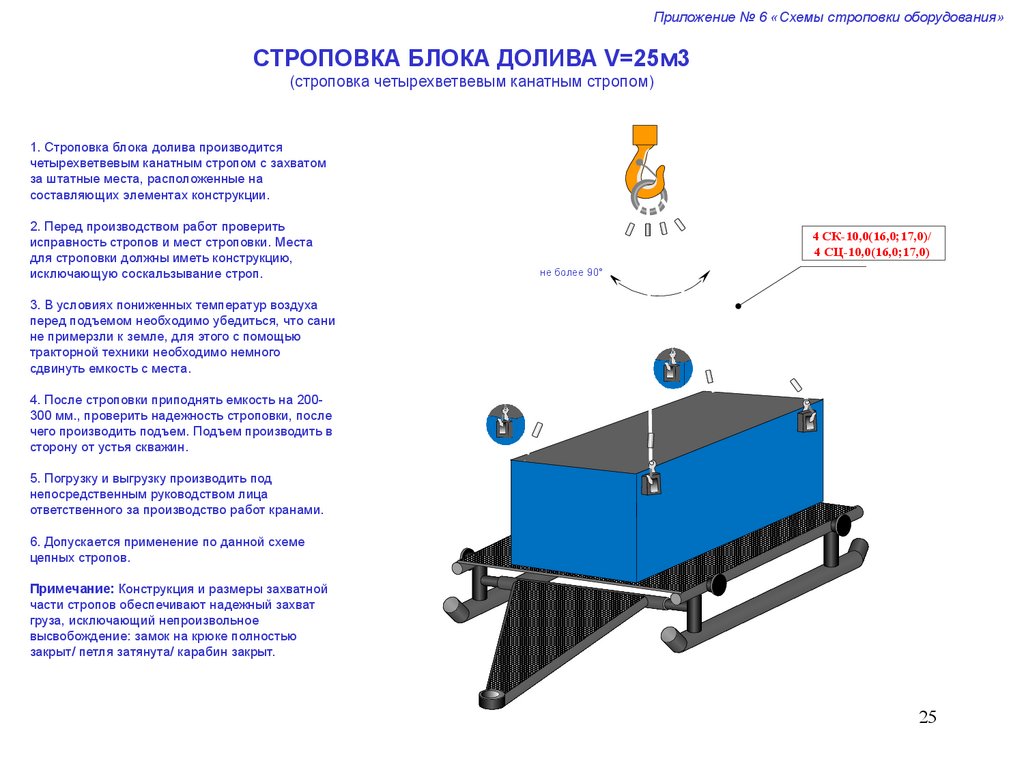 Приложение № 6 «Схемы строповки оборудования»

СТРОПОВКА БЛОКА ДОЛИВА V=25м3
(строповка четырехветвевым канатным стропом)

1. Строповка блока долива производится четырехветвевым канатным стропом с захватом за штатные места, расположенные на составляющих элементах конструкции.

2. Перед производством работ проверить исправность стропов и мест строповки. Места для строповки должны иметь конструкцию, исключающую соскальзывание строп.

3. В условиях пониженных температур воздуха перед подъемом необходимо убедиться, что сани не примерзли к земле, для этого с помощью тракторной техники необходимо немного сдвинуть емкость с места.

4. После строповки приподнять емкость на 200-300 мм., проверить надежность строповки, после чего производить подъем. Подъем производить в сторону от устья скважин.

5. Погрузку и выгрузку производить под непосредственным руководством лица ответственного за производство работ кранами.

6. Допускается применение по данной схеме цепных стропов.

Примечание: Конструкция и размеры захватной части стропов обеспечивают надежный захват груза, исключающий непроизвольное высвобождение: замок на крюке полностью закрыт/ петля затянута/ карабин закрыт.

не более 90°

4 СК-10,0(16,0;17,0)/
4 СЦ-10,0(16,0;17,0)

25