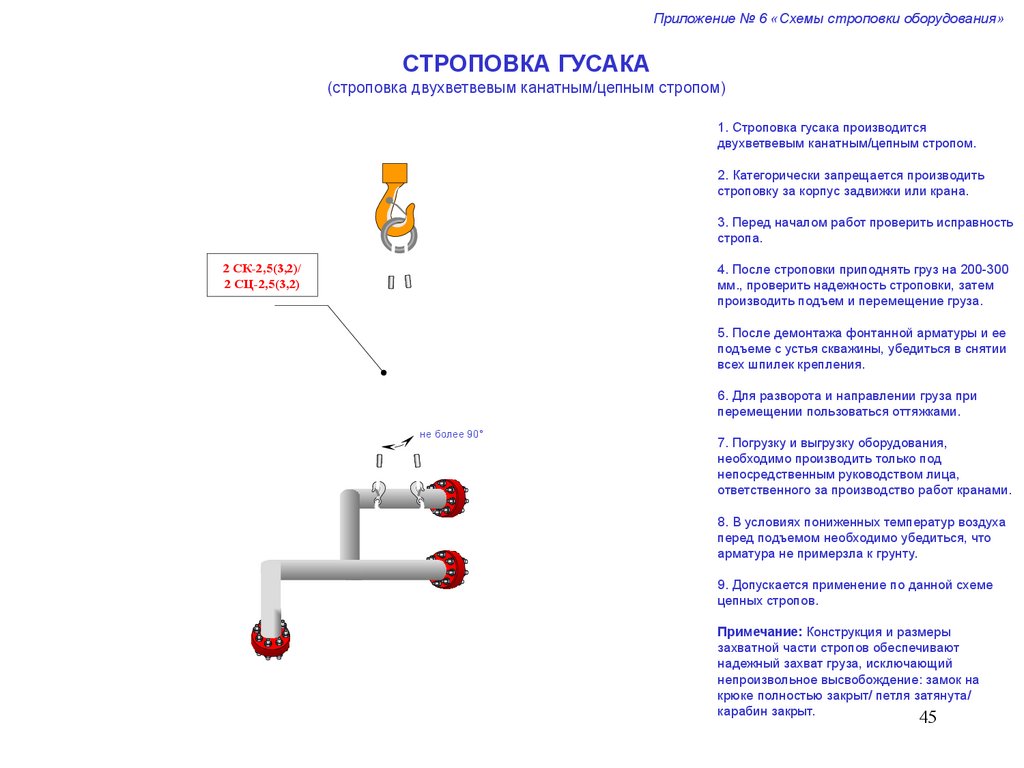 Приложение № 6 «Схемы строповки оборудования»

СТРОПОВКА ГУСАКА
(строповка двухветвевым канатным/цепным стропом)

2 СК-2,5(3,2)/
2 СЦ-2,5(3,2)

не более 90°

1. Строповка гусака производится двухветвевым канатным/цепным стропом.

2. Категорически запрещается производить строповку за корпус задвижки или крана.

3. Перед началом работ проверить исправность стропа.

4. После строповки приподнять груз на 200-300 мм., проверить надежность строповки, затем производить подъем и перемещение груза.

5. После демонтажа фонтанной арматуры и ее подъеме с устья скважины, убедиться в снятии всех шпилек крепления.

6. Для разворота и направлении груза при перемещении пользоваться оттяжками.

7. Погрузку и выгрузку оборудования, необходимо производить только под непосредственным руководством лица, ответственного за производство работ кранами.

8. В условиях пониженных температур воздуха перед подъемом необходимо убедиться, что арматура не примерзла к грунту.

9. Допускается применение по данной схеме цепных стропов.

Примечание: Конструкция и размеры захватной части стропов обеспечивают надежный захват груза, исключающий непроизвольное высвобождение: замок на крюке полностью закрыт/ петля затянута/ карабин закрыт.

45