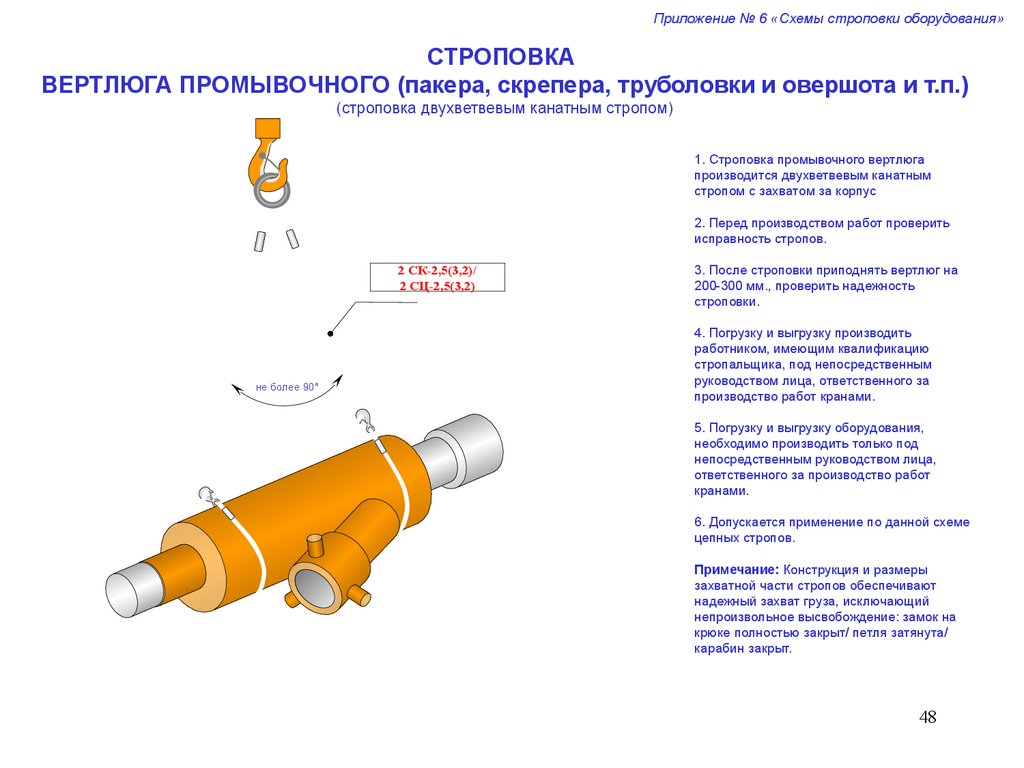 Приложение № 6 «Схемы строповки оборудования»

СТРОПОВКА
ВЕРТЛЮГА ПРОМЫВОЧНОГО (пакера, скрепера, труболовки и овершота и т.п.)
(строповка двухветвевым канатным стропом)

2 СК-2,5(3,2)/
2 СЦ-2,5(3,2)

не более 90°

1. Строповка промывочного вертлюга производится двухветвевым канатным стропом с захватом за корпус

2. Перед производством работ проверить исправность стропов.

3. После строповки приподнять вертлюг на 200-300 мм., проверить надежность строповки.

4. Погрузку и выгрузку производить работником, имеющим квалификацию стропальщика, под непосредственным руководством лица, ответственного за производство работ кранами.

5. Погрузку и выгрузку оборудования, необходимо производить только под непосредственным руководством лица, ответственного за производство работ кранами.

6. Допускается применение по данной схеме цепных стропов.

Примечание: Конструкция и размеры захватной части стропов обеспечивают надежный захват груза, исключающий непроизвольное высвобождение: замок на крюке полностью закрыт/ петля затянута/ карабин закрыт.

48