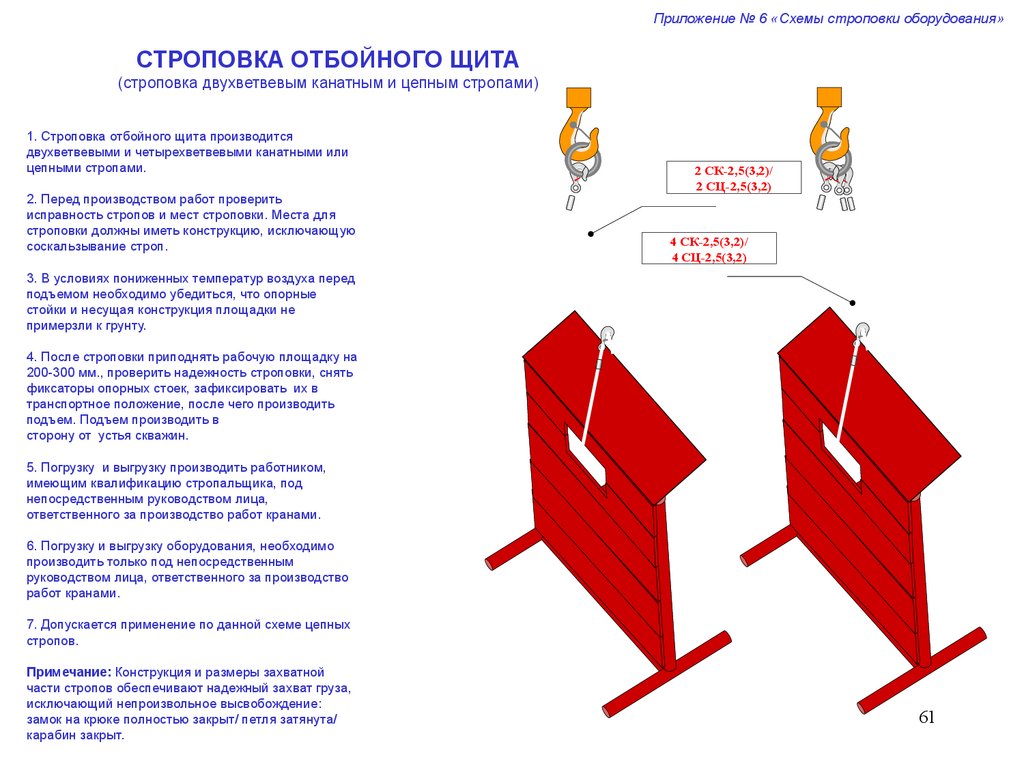 Приложение № 6 «Схемы строповки оборудования»

СТРОПОВКА ОТБОЙНОГО ЩИТА
(строповка двухветвевым канатным и цепным стропами)

1. Строповка отбойного щита производится двухветвевыми и четырехветвевыми канатными или цепными стропами.

2. Перед производством работ проверить исправность стропов и мест строповки. Места для строповки должны иметь конструкцию, исключающую соскальзывание строп.

3. В условиях пониженных температур воздуха перед подъемом необходимо убедиться, что опорные стойки и несущая конструкция площадки не примерзли к грунту.

4. После строповки приподнять рабочую площадку на 200-300 мм., проверить надежность строповки, снять фиксаторы опорных стоек, зафиксировать их в транспортное положение, после чего производить подъем. Подъем производить в сторону от устья скважин.

5. Погрузку и выгрузку производить работником, имеющим квалификацию стропальщика, под непосредственным руководством лица, ответственного за производство работ кранами.

6. Погрузку и выгрузку оборудования, необходимо производить только под непосредственным руководством лица, ответственного за производство работ кранами.

7. Допускается применение по данной схеме цепных стропов.

Примечание: Конструкция и размеры захватной части стропов обеспечивают надежный захват груза, исключающий непроизвольное высвобождение: замок на крюке полностью закрыт/ петля затянута/ карабин закрыт.

2 СК-2,5(3,2)/
2 СЦ-2,5(3,2)

4 СК-2,5(3,2)/
4 СЦ-2,5(3,2)

61