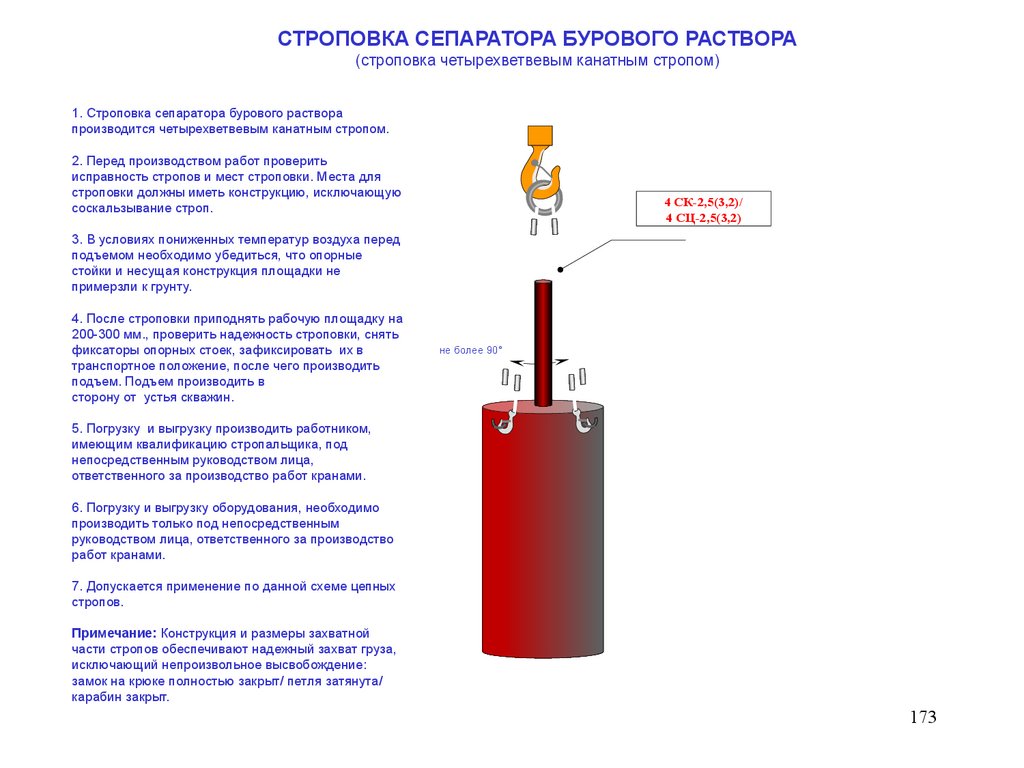 СТРОПОВКА СЕПАРАТОРА БУРОВОГО РАСТВОРА
(строповка четырехветвевым канатным стропом)

1. Строповка сепаратора бурового раствора производится четырехветвевым канатным стропом.

2. Перед производством работ проверить исправность стропов и мест строповки. Места для строповки должны иметь конструкцию, исключающую соскальзывание строп.

3. В условиях пониженных температур воздуха перед подъемом необходимо убедиться, что опорные стойки и несущая конструкция площадки не примерзли к грунту.

4. После строповки приподнять рабочую площадку на 200-300 мм., проверить надежность строповки, снять фиксаторы опорных стоек, зафиксировать их в транспортное положение, после чего производить подъем. Подъем производить в сторону от устья скважин.

5. Погрузку и выгрузку производить работником, имеющим квалификацию стропальщика, под непосредственным руководством лица, ответственного за производство работ кранами.

6. Погрузку и выгрузку оборудования, необходимо производить только под непосредственным руководством лица, ответственного за производство работ кранами.

7. Допускается применение по данной схеме цепных стропов.

Примечание: Конструкция и размеры захватной части стропов обеспечивают надежный захват груза, исключающий непроизвольное высвобождение: замок на крюке полностью закрыт/ петля затянута/ карабин закрыт.

4 СК-2,5(3,2)/
4 СЦ-2,5(3,2)

не более 90°

173