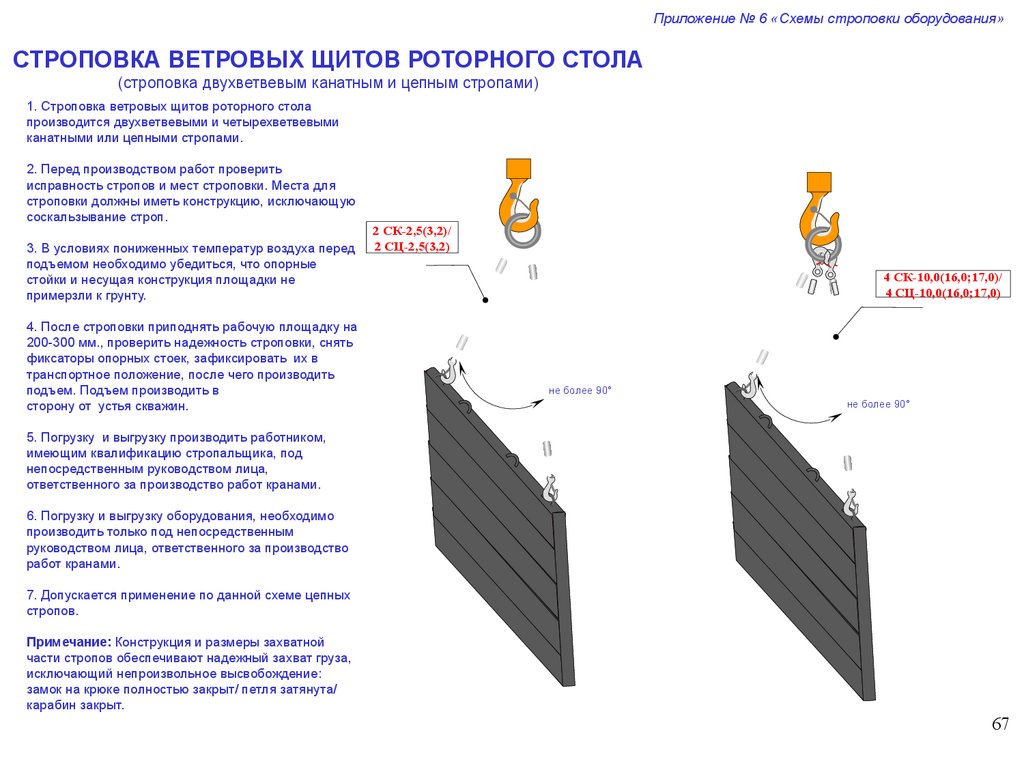 Приложение № 6 «Схемы строповки оборудования»

СТРОПОВКА ВЕТРОВЫХ ЩИТОВ РОТОРНОГО СТОЛА
(строповка двухветвевым канатным и цепным стропами)

1. Строповка ветровых щитов роторного стола производится двухветвевыми и четырехветвевыми канатными или цепными стропами.

2. Перед производством работ проверить исправность стропов и мест строповки. Места для строповки должны иметь конструкцию, исключающую соскальзывание строп.

3. В условиях пониженных температур воздуха перед подъемом необходимо убедиться, что опорные стойки и несущая конструкция площадки не примерзли к грунту.

4. После строповки приподнять рабочую площадку на 200-300 мм., проверить надежность строповки, снять фиксаторы опорных стоек, зафиксировать их в транспортное положение, после чего производить подъем. Подъем производить в сторону от устья скважин.

5. Погрузку и выгрузку производить работником, имеющим квалификацию стропальщика, под непосредственным руководством лица, ответственного за производство работ кранами.

6. Погрузку и выгрузку оборудования, необходимо производить только под непосредственным руководством лица, ответственного за производство работ кранами.

7. Допускается применение по данной схеме цепных стропов.

Примечание: Конструкция и размеры захватной части стропов обеспечивают надежный захват груза, исключающий непроизвольное высвобождение: замок на крюке полностью закрыт/ петля затянута/ карабин закрыт.

2 СК-2,5(3,2)/
2 СЦ-2,5(3,2)

не более 90°

4 СК-10,0(16,0;17,0)/
4 СЦ-10,0(16,0;17,0)

не более 90°

67