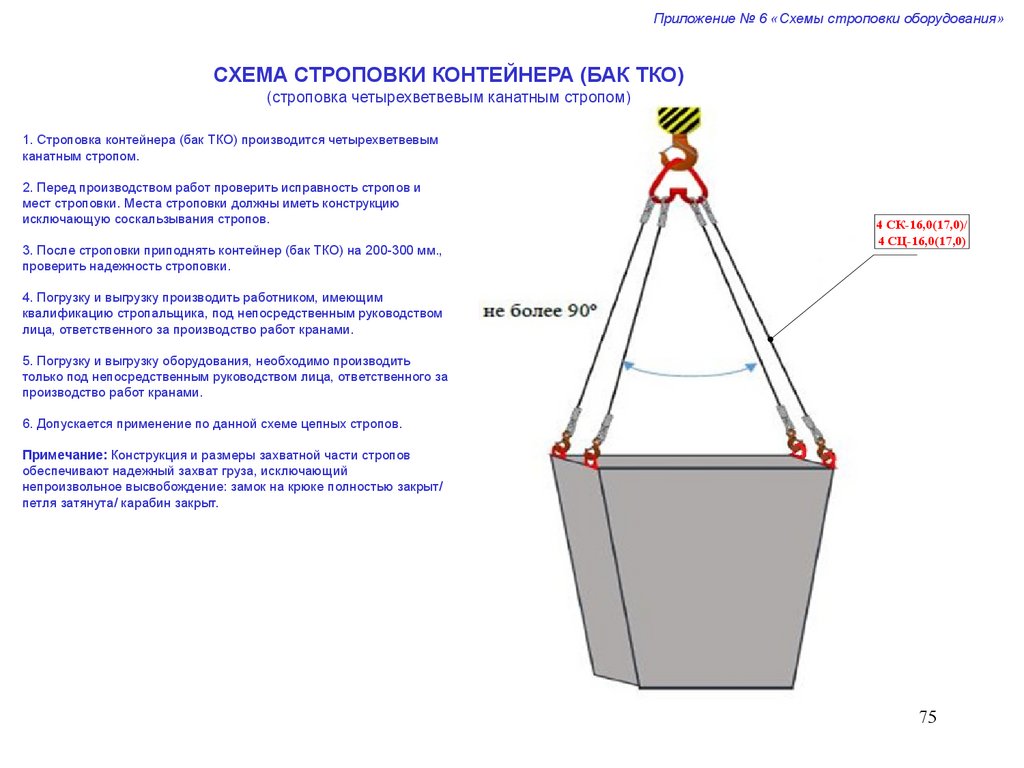 Приложение № 6 «Схемы строповки оборудования»

СХЕМА СТРОПОВКИ КОНТЕЙНЕРА (БАК ТКО)
(строповка четырехветвевым канатным стропом)

1. Строповка контейнера (бак ТКО) производится четырехветвевым канатным стропом.

2. Перед производством работ проверить исправность стропов и мест строповки. Места строповки должны иметь конструкцию исключающую соскальзывания стропов.

3. После строповки приподнять контейнер (бак ТКО) на 200-300 мм., проверить надежность строповки.

4. Погрузку и выгрузку производить работником, имеющим квалификацию стропальщика, под непосредственным руководством лица, ответственного за производство работ кранами.

5. Погрузку и выгрузку оборудования, необходимо производить только под непосредственным руководством лица, ответственного за производство работ кранами.

6. Допускается применение по данной схеме цепных стропов.

Примечание: Конструкция и размеры захватной части стропов обеспечивают надежный захват груза, исключающий непроизвольное высвобождение: замок на крюке полностью закрыт/ петля затянута/ карабин закрыт.

не более 90°

4 СК-16,0(17,0)/
4 СЦ-16,0(17,0)

75