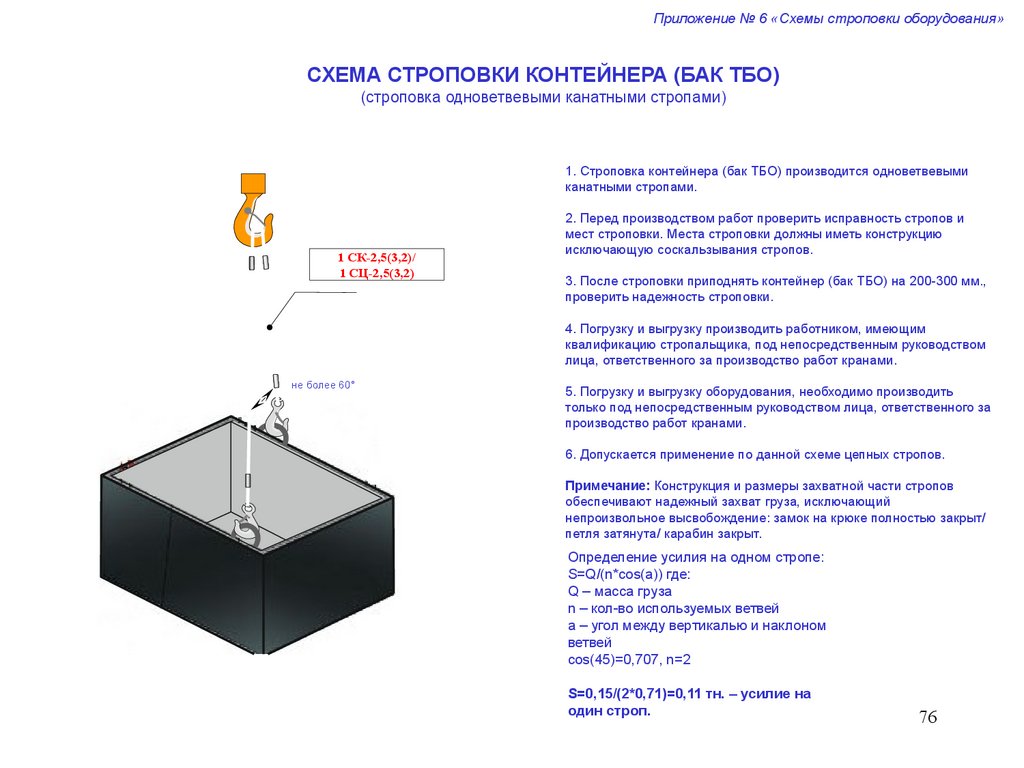 Приложение № 6 «Схемы строповки оборудования»

СХЕМА СТРОПОВКИ КОНТЕЙНЕРА (БАК ТБО)
(строповка одноветвевыми канатными стропами)

1 СК-2,5(3,2)/
1 СЦ-2,5(3,2)

не более 60°

1. Строповка контейнера (бак ТБО) производится одноветвевыми канатными стропами.

2. Перед производством работ проверить исправность стропов и мест строповки. Места строповки должны иметь конструкцию исключающую соскальзывания стропов.

3. После строповки приподнять контейнер (бак ТБО) на 200-300 мм., проверить надежность строповки.

4. Погрузку и выгрузку производить работником, имеющим квалификацию стропальщика, под непосредственным руководством лица, ответственного за производство работ кранами.

5. Погрузку и выгрузку оборудования, необходимо производить только под непосредственным руководством лица, ответственного за производство работ кранами.

6. Допускается применение по данной схеме цепных стропов.

Примечание: Конструкция и размеры захватной части стропов обеспечивают надежный захват груза, исключающий непроизвольное высвобождение: замок на крюке полностью закрыт/ петля затянута/ карабин закрыт.

Определение усилия на одном стропе:
S=Q/(n*cos(a)) где:
Q – масса груза
n – кол-во используемых ветвей
a – угол между вертикалью и наклоном ветвей
cos(45)=0,707, n=2

S=0,15/(2*0,71)=0,11 тн. – усилие на один строп.

76