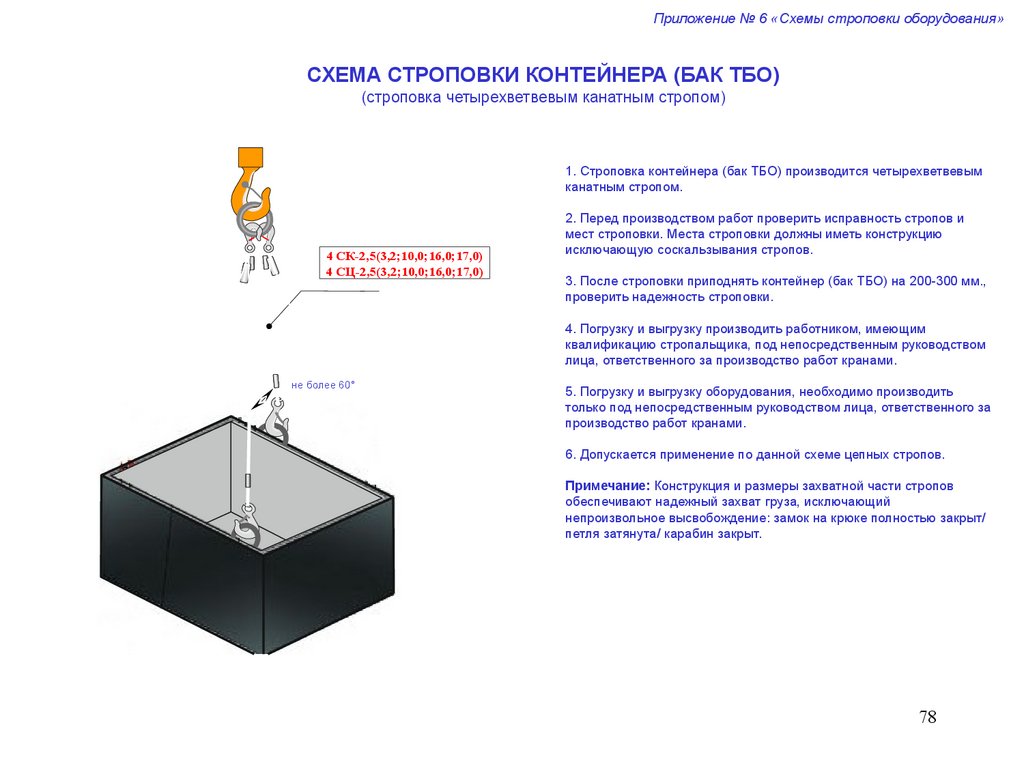 Приложение № 6 «Схемы строповки оборудования»

СХЕМА СТРОПОВКИ КОНТЕЙНЕРА (БАК ТБО)
(строповка четырехветвевым канатным стропом)

4 СК-2,5(3,2;10,0;16,0;17,0)
4 СЦ-2,5(3,2;10,0;16,0;17,0)

не более 60°

1. Строповка контейнера (бак ТБО) производится четырехветвевым канатным стропом.

2. Перед производством работ проверить исправность стропов и мест строповки. Места строповки должны иметь конструкцию исключающую соскальзывания стропов.

3. После строповки приподнять контейнер (бак ТБО) на 200-300 мм., проверить надежность строповки.

4. Погрузку и выгрузку производить работником, имеющим квалификацию стропальщика, под непосредственным руководством лица, ответственного за производство работ кранами.

5. Погрузку и выгрузку оборудования, необходимо производить только под непосредственным руководством лица, ответственного за производство работ кранами.

6. Допускается применение по данной схеме цепных стропов.

Примечание: Конструкция и размеры захватной части стропов обеспечивают надежный захват груза, исключающий непроизвольное высвобождение: замок на крюке полностью закрыт/ петля затянута/ карабин закрыт.

78