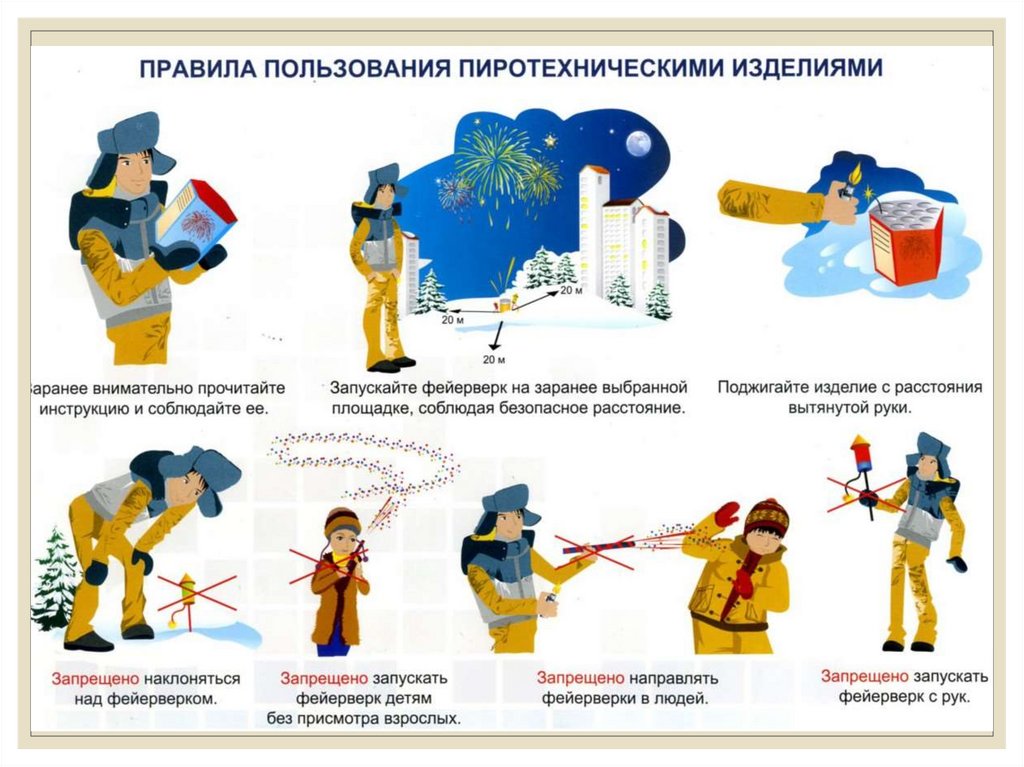 ПРАВИЛА ПОЛЬЗОВАНИЯ ПИРОТЕХНИЧЕСКИМИ ИЗДЕЛИЯМИ

20 м

20 м

20 м

аранее внимательно прочитайте инструкцию и соблюдайте ее.

Запускайте фейерверк на заранее выбранной площадке, соблюдая безопасное расстояние.

Поджигайте изделие с расстояния вытянутой руки.

Запрещено наклоняться над фейерверком.

Запрещено запускать фейерверк детям без присмотра взрослых.

Запрещено направлять фейерверки в людей.

Запрещено запускать фейерверк с рук.