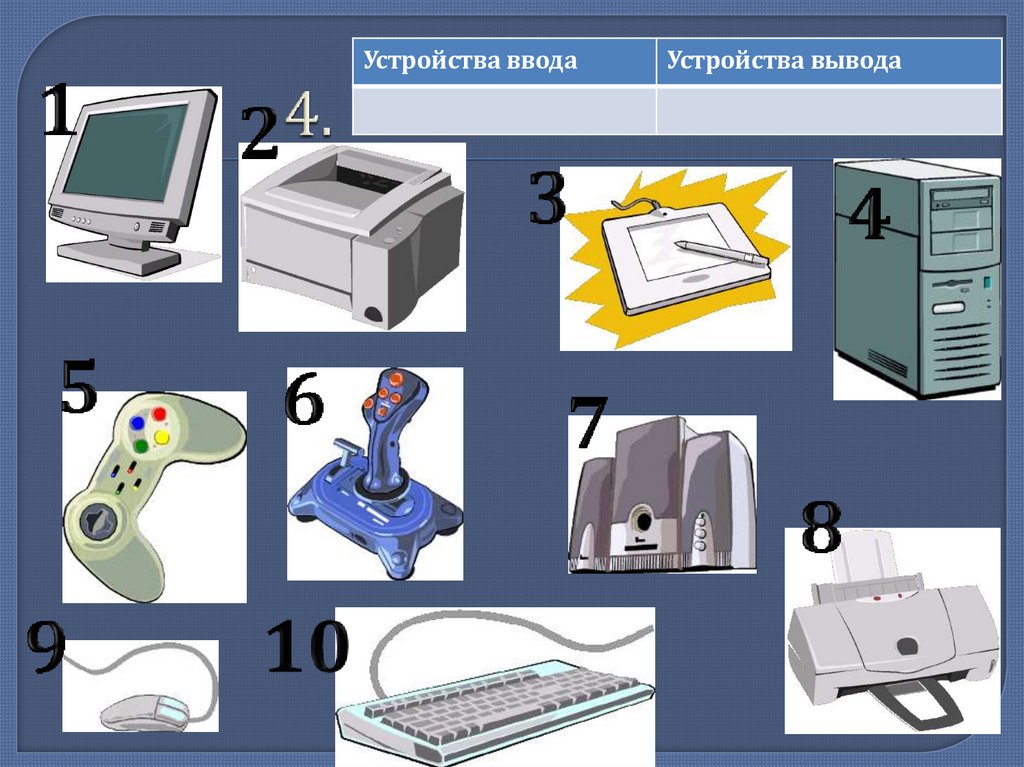 | Устройства ввода | Устройства вывода |
|---|---|
| | |

1

2

4.

3

4

5

6

7

8

9

10