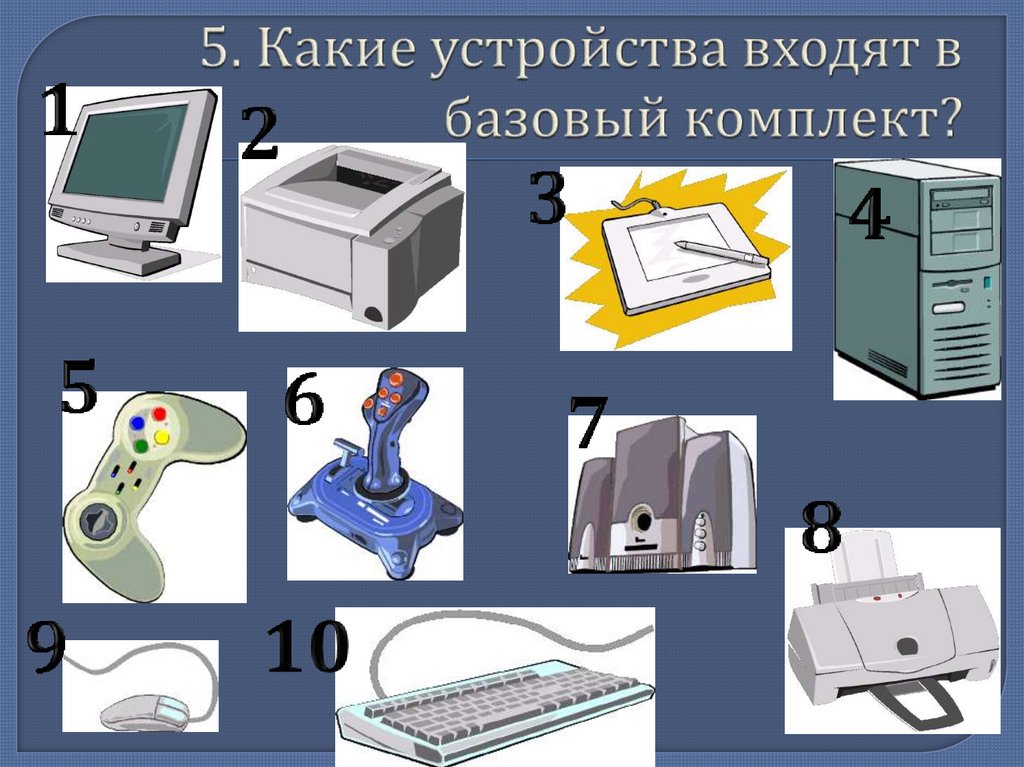 5. Какие устройства входят в базовый комплект?

1

2

3

4

5

6

7

8

9

10