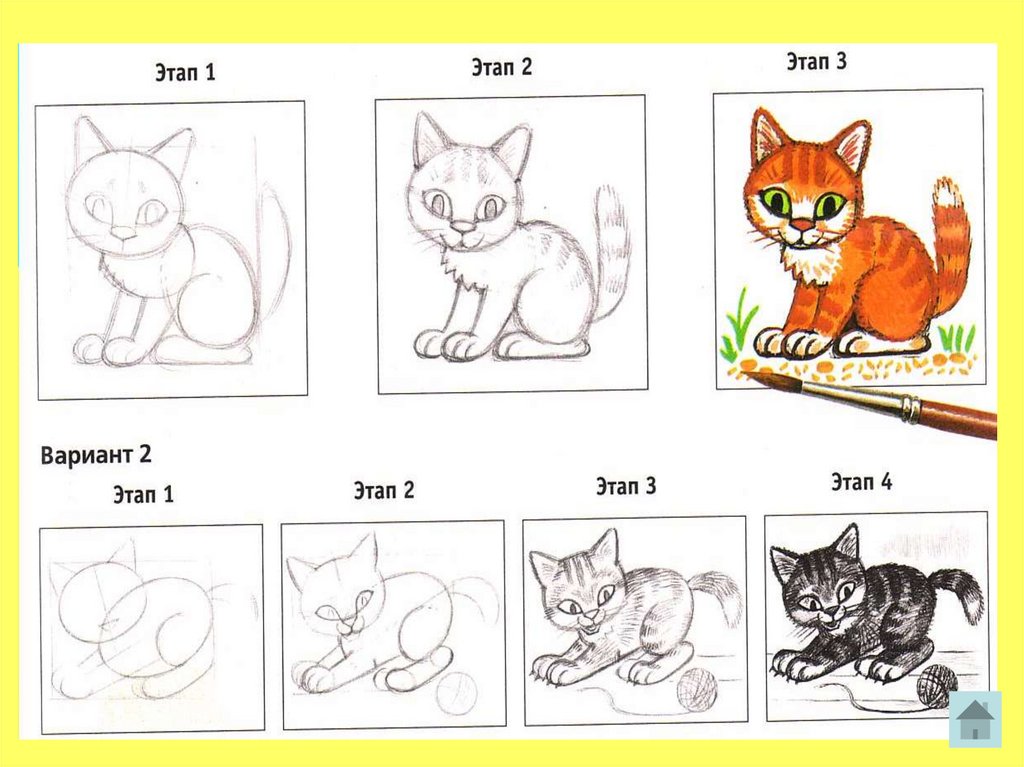 Этап 1

Этап 2

Этап 3

Вариант 2

Этап 1

Этап 2

Этап 3

Этап 4