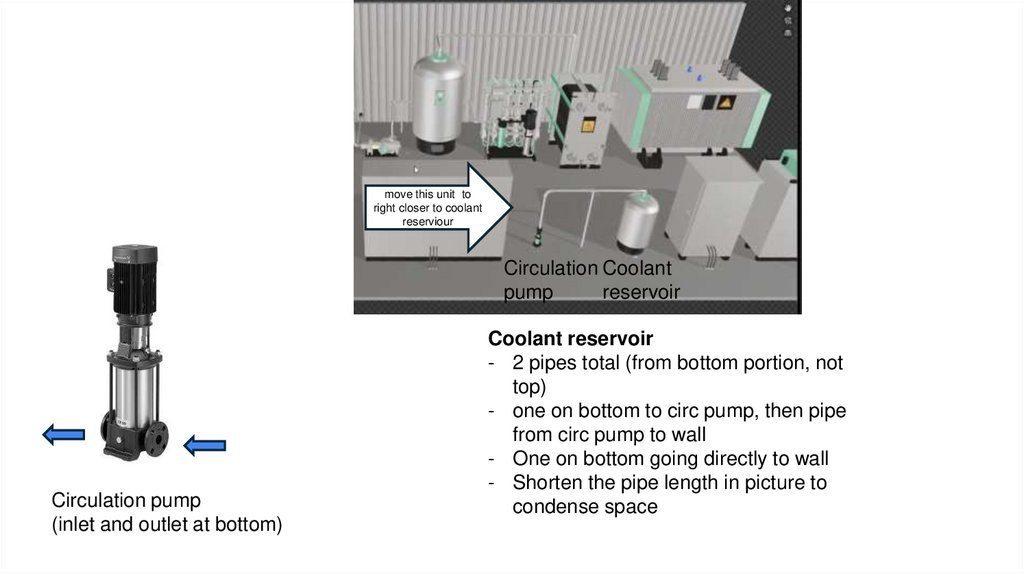 move this unit to right closer to coolant reserviour

Circulation pump

Coolant reservoir

Coolant reservoir
- 2 pipes total (from bottom portion, not top)
- one on bottom to circ pump, then pipe from circ pump to wall
- One on bottom going directly to wall
- Shorten the pipe length in picture to condense space

Circulation pump
(inlet and outlet at bottom)