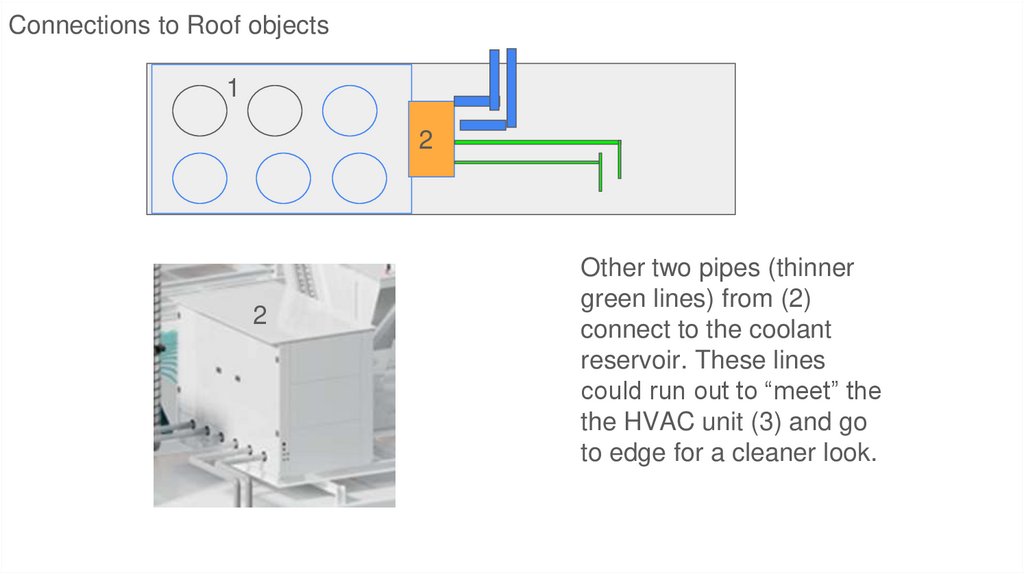 Connections to Roof objects

1

2

2

Other two pipes (thinner green lines) from (2) connect to the coolant reservoir. These lines could run out to “meet” the the HVAC unit (3) and go to edge for a cleaner look.