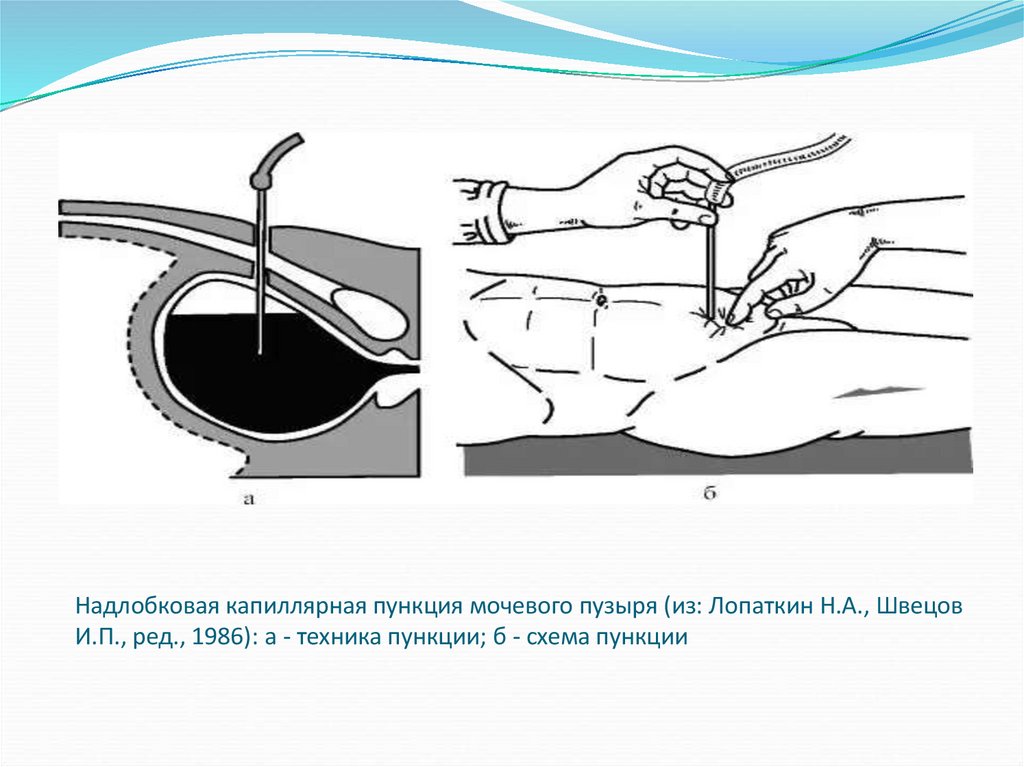 а

б

Надлобковая капиллярная пункция мочевого пузыря (из: Лопаткин Н.А., Швецов И.П., ред., 1986): а - техника пункции; б - схема пункции