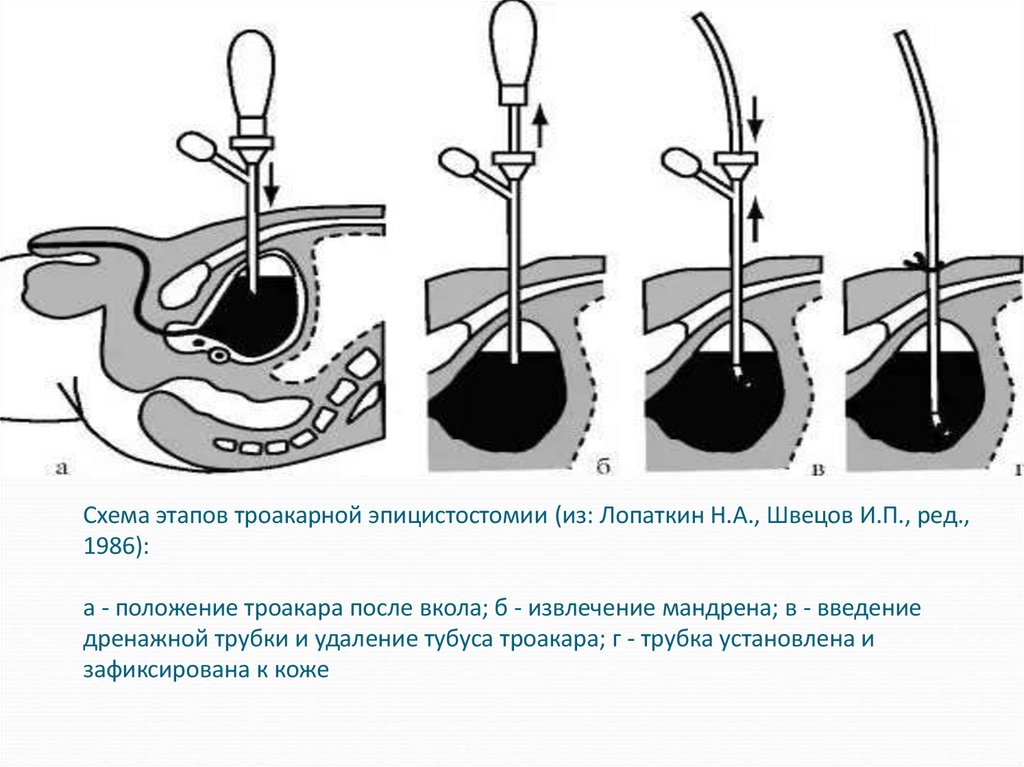 а

б

в

г

Схема этапов троакарной эпицистостомии (из: Лопаткин Н.А., Швецов И.П., ред., 1986):

а - положение троакара после вкола; б - извлечение мандрена; в - введение дренажной трубки и удаление тубуса троакара; г - трубка установлена и зафиксирована к коже