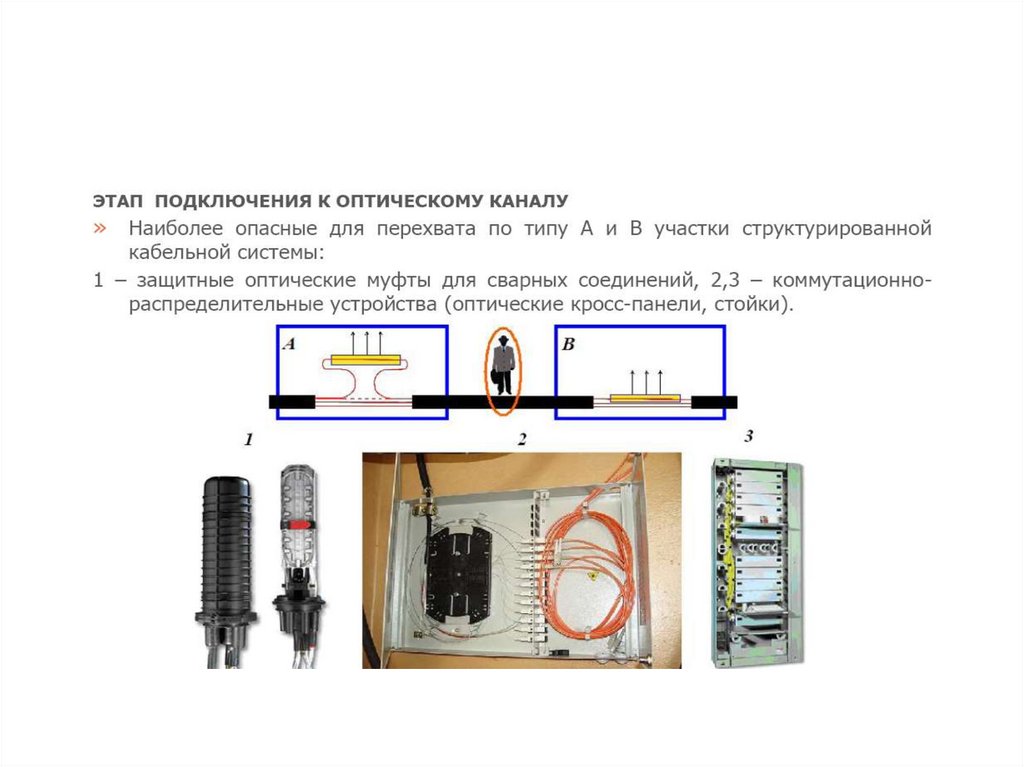 ЭТАП ПОДКЛЮЧЕНИЯ К ОПТИЧЕСКОМУ КАНАЛУ

» Наиболее опасные для перехвата по типу А и В участки структурированной кабельной системы:

1 – защитные оптические муфты для сварных соединений, 2,3 – коммутационно-распределительные устройства (оптические кросс-панели, стойки).

A

B

1

2

3