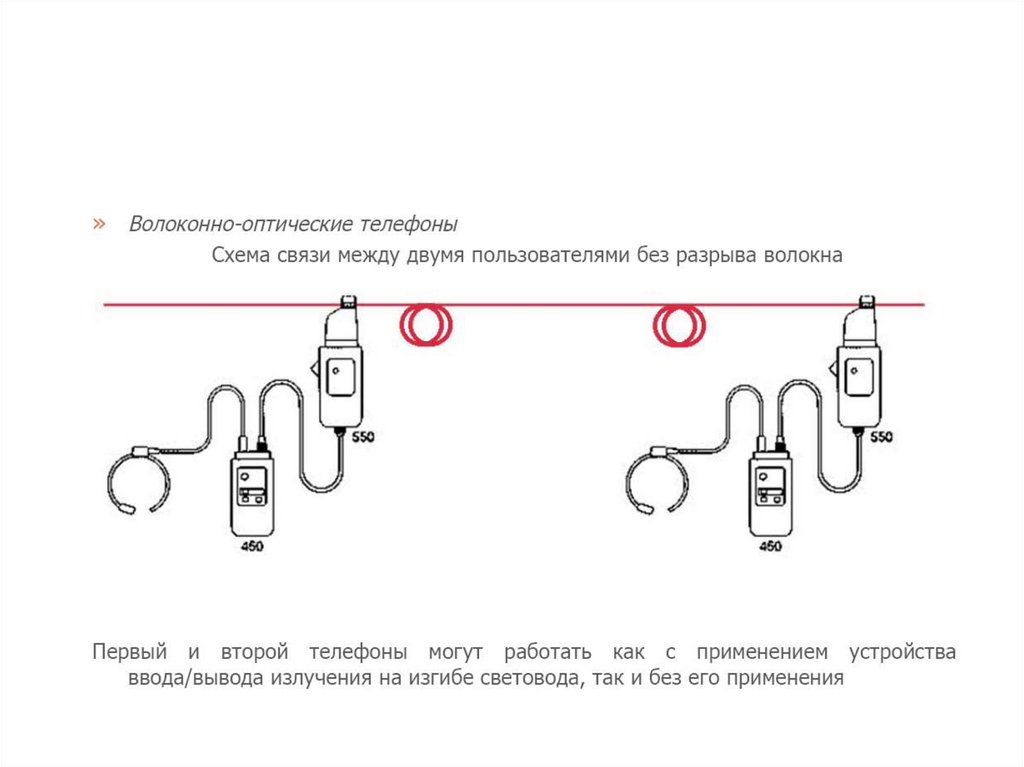 » Волоконно-оптические телефоны

Схема связи между двумя пользователями без разрыва волокна

550

450

550

450

Первый и второй телефоны могут работать как с применением устройства ввода/вывода излучения на изгибе световода, так и без его применения