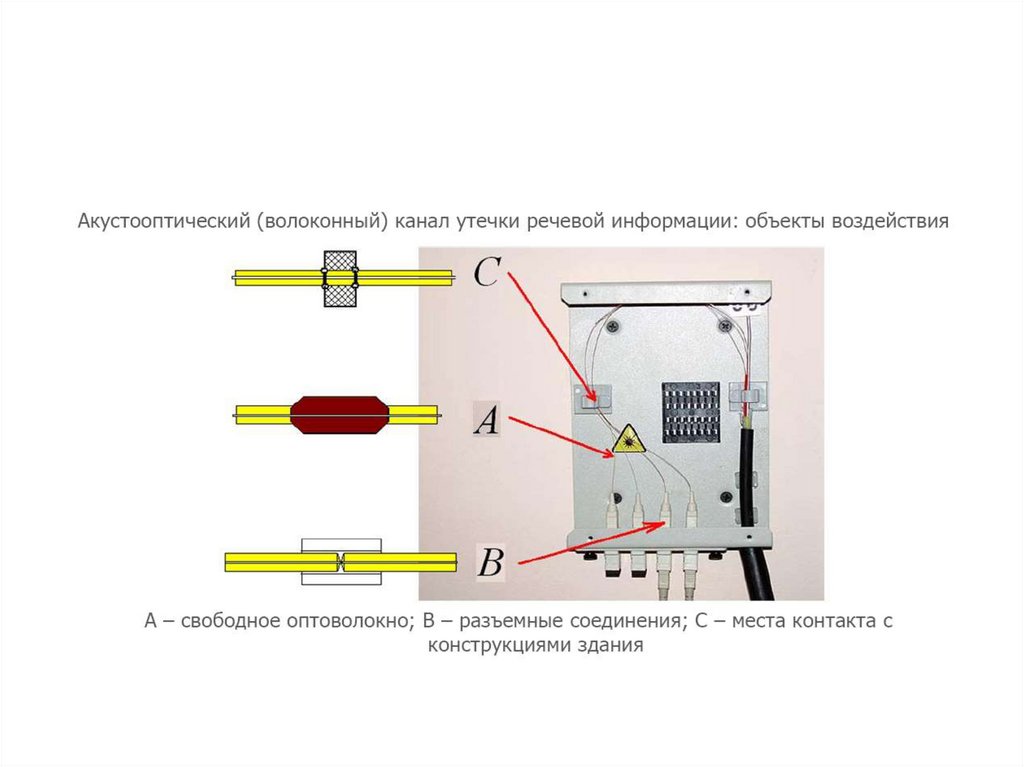 Акустооптический (волоконный) канал утечки речевой информации: объекты воздействия

C

A

B

А – свободное оптоволокно; В – разъемные соединения; С – места контакта с конструкциями здания