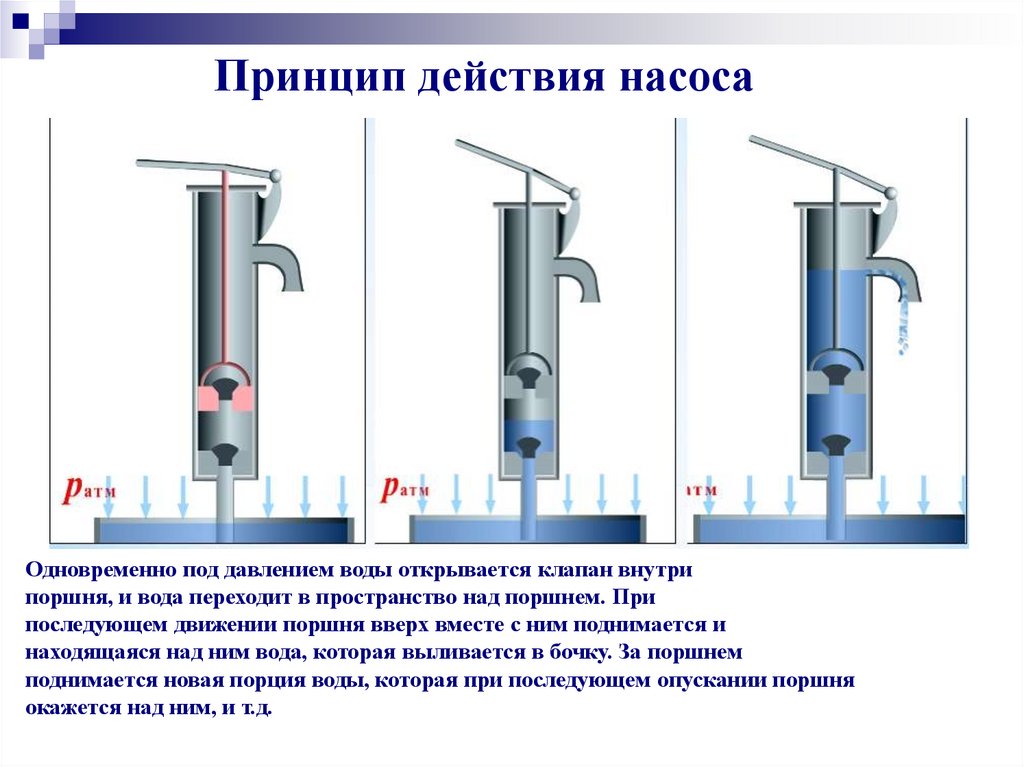 Принцип действия насоса

$p_{атм}$

$p_{атм}$

атм

Одновременно под давлением воды открывается клапан внутри поршня, и вода переходит в пространство над поршнем. При последующем движении поршня вверх вместе с ним поднимается и находящаяся над ним вода, которая выливается в бочку. За поршнем поднимается новая порция воды, которая при последующем опускании поршня окажется над ним, и т.д.