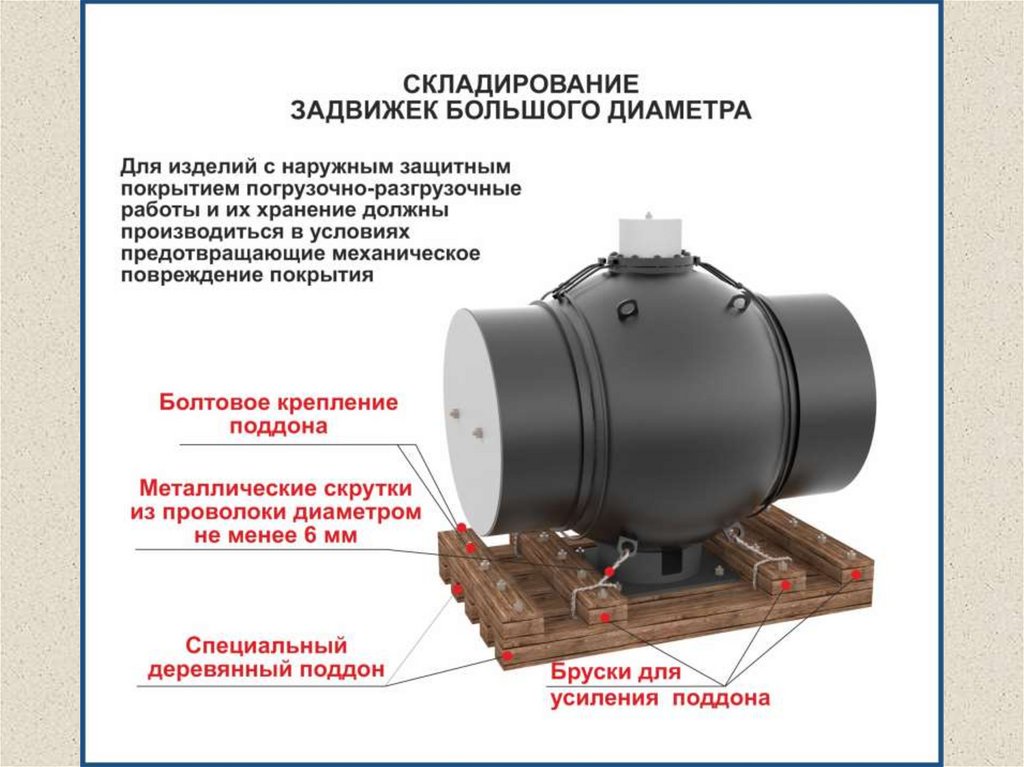 СКЛАДИРОВАНИЕ
ЗАДВИЖЕК БОЛЬШОГО ДИАМЕТРА

Для изделий с наружным защитным покрытием погрузочно-разгрузочные работы и их хранение должны производиться в условиях предотвращающие механическое повреждение покрытия

Болтовое крепление поддона

Металлические скрутки из проволоки диаметром не менее 6 мм

Специальный деревянный поддон

Бруски для усиления поддона