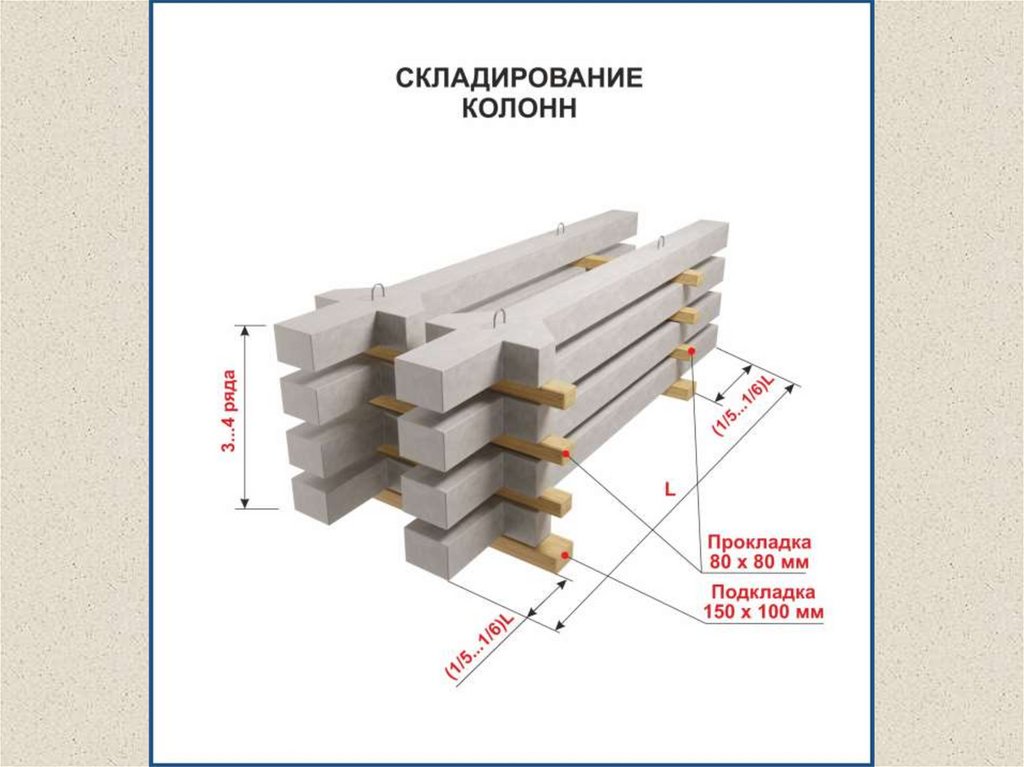 СКЛАДИРОВАНИЕ КОЛОНН

3...4 ряда

(1/5...1/6)L

L

Прокладка 80 х 80 мм

Подкладка 150 х 100 мм

(1/5...1/6)L