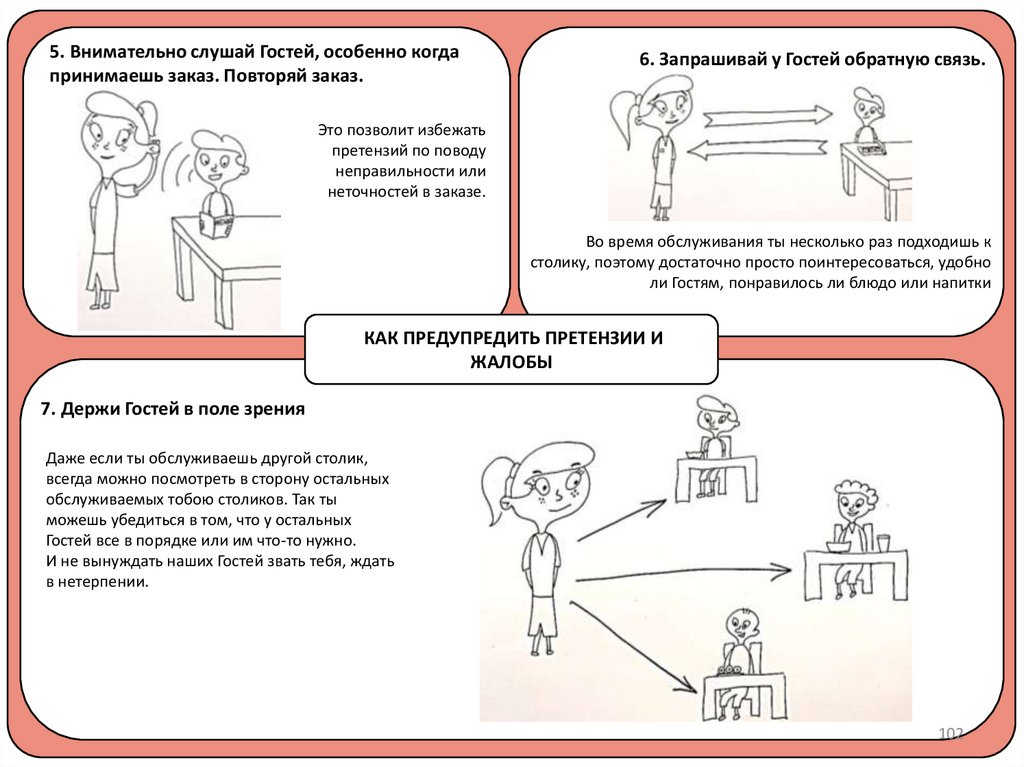 5. Внимательно слушай Гостей, особенно когда принимаешь заказ. Повторяй заказ.

Это позволит избежать претензий по поводу неправильности или неточностей в заказе.

6. Запрашивай у Гостей обратную связь.

Во время обслуживания ты несколько раз подходишь к столику, поэтому достаточно просто поинтересоваться, удобно ли Гостям, понравилось ли блюдо или напитки

КАК ПРЕДУПРЕДИТЬ ПРЕТЕНЗИИ И ЖАЛОБЫ

7. Держи Гостей в поле зрения

Даже если ты обслуживаешь другой столик, всегда можно посмотреть в сторону остальных обслуживаемых тобою столиков. Так ты можешь убедиться в том, что у остальных Гостей все в порядке или им что-то нужно. И не вынуждать наших Гостей звать тебя, ждать в нетерпении.

102