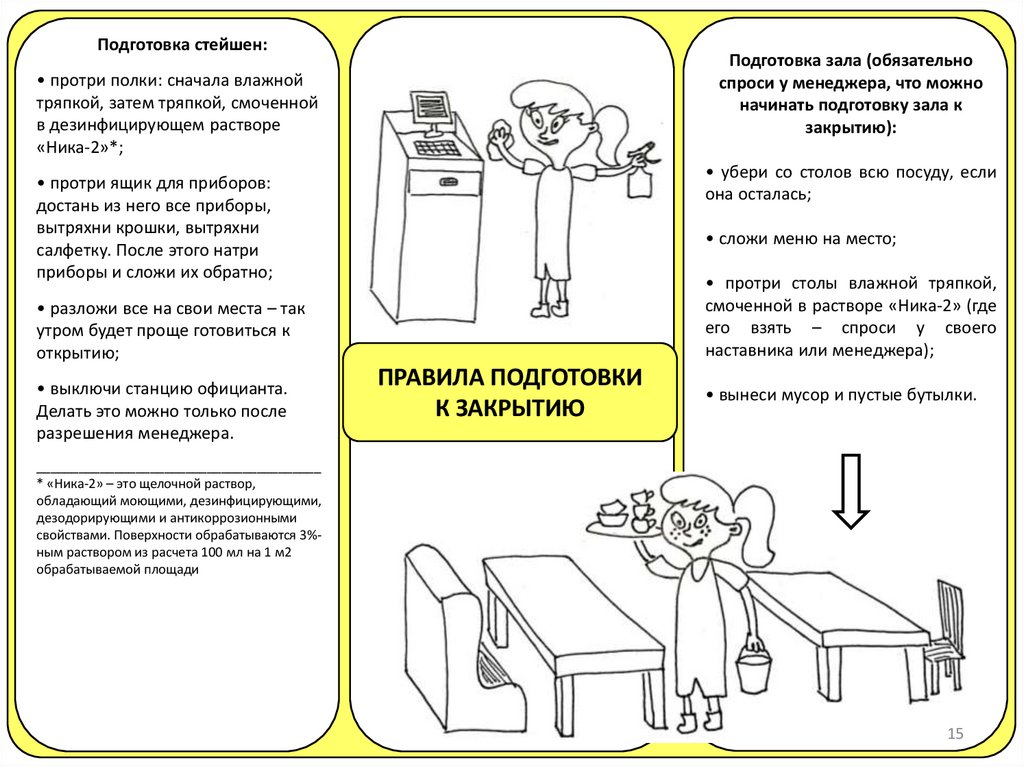 Подготовка стейшен:

• протри полки: сначала влажной тряпкой, затем тряпкой, смоченной в дезинфицирующем растворе «Ника-2»*;

• протри ящик для приборов: достань из него все приборы, вытряхни крошки, вытряхни салфетку. После этого натри приборы и сложи их обратно;

• разложи все на свои места – так утром будет проще готовиться к открытию;

• выключи станцию официанта. Делать это можно только после разрешения менеджера.

* «Ника-2» – это щелочной раствор, обладающий моющими, дезинфицирующими, дезодорирующими и антикоррозионными свойствами. Поверхности обрабатываются 3%-ным раствором из расчета 100 мл на 1 м2 обрабатываемой площади

ПРАВИЛА ПОДГОТОВКИ К ЗАКРЫТИЮ

Подготовка зала (обязательно спроси у менеджера, что можно начинать подготовку зала к закрытию):

• убери со столов всю посуду, если она осталась;

• сложи меню на место;

• протри столы влажной тряпкой, смоченной в растворе «Ника-2» (где его взять – спроси у своего наставника или менеджера);

• вынеси мусор и пустые бутылки.

15