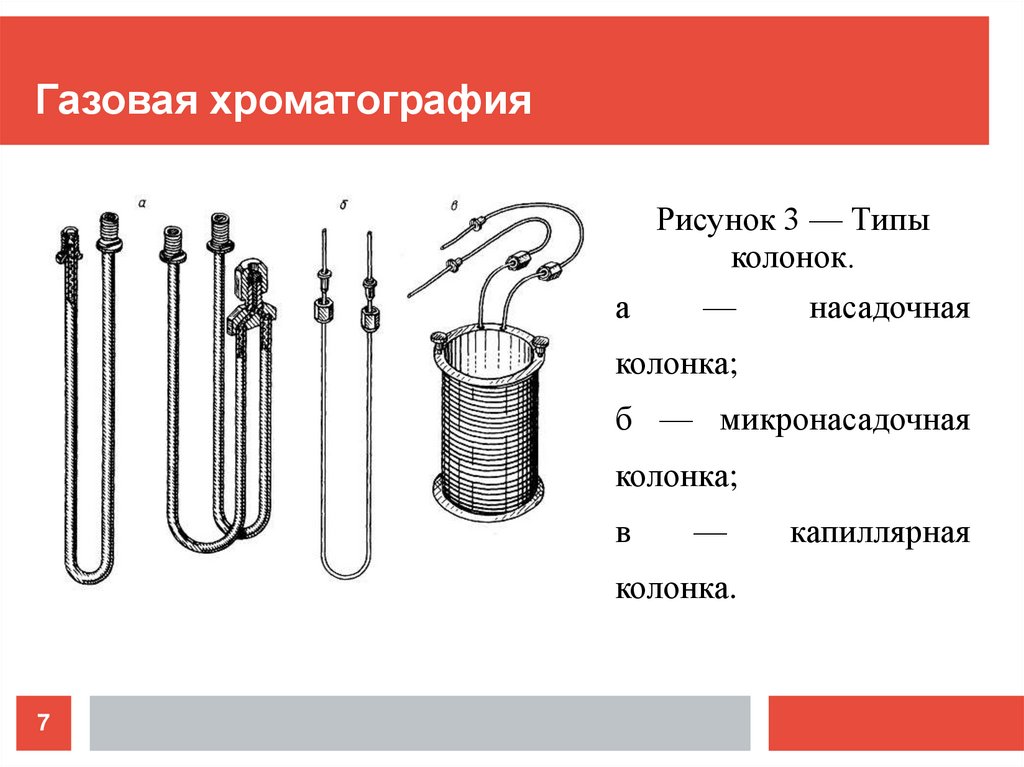 Газовая хроматография

а

б

в

Рисунок 3 — Типы колонок.

а — насадочная колонка;

б — микронасадочная колонка;

в — капиллярная колонка.

7