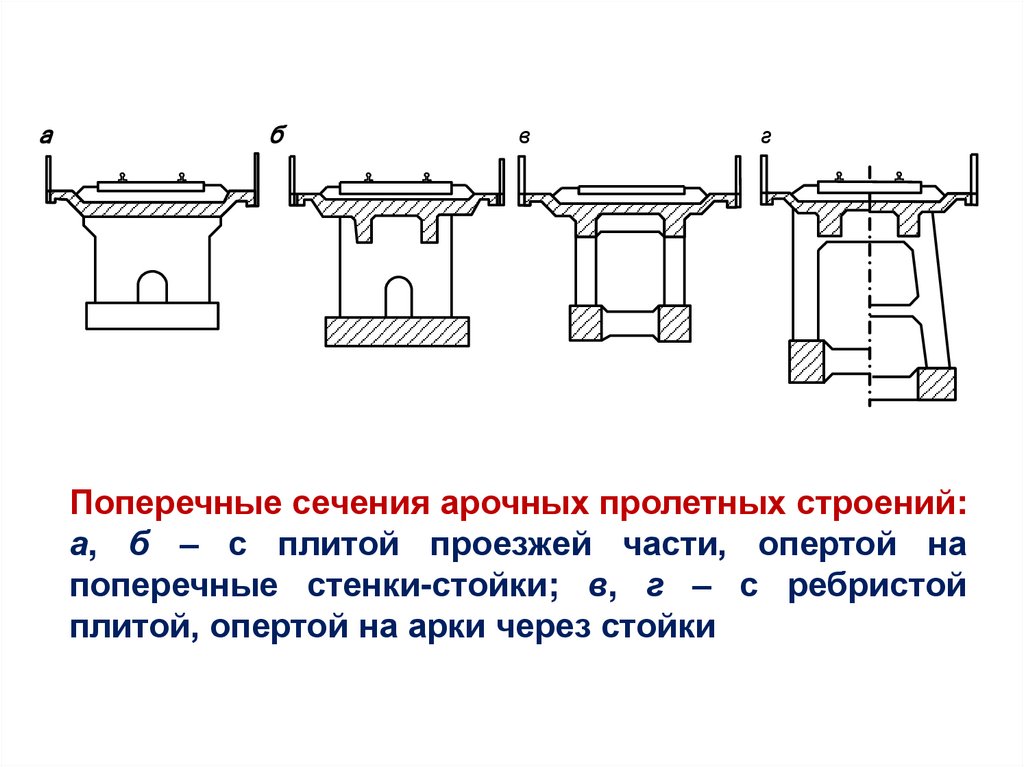 а

б

в

г

Поперечные сечения арочных пролетных строений: а, б – с плитой проезжей части, опертой на поперечные стенки-стойки; в, г – с ребристой плитой, опертой на арки через стойки