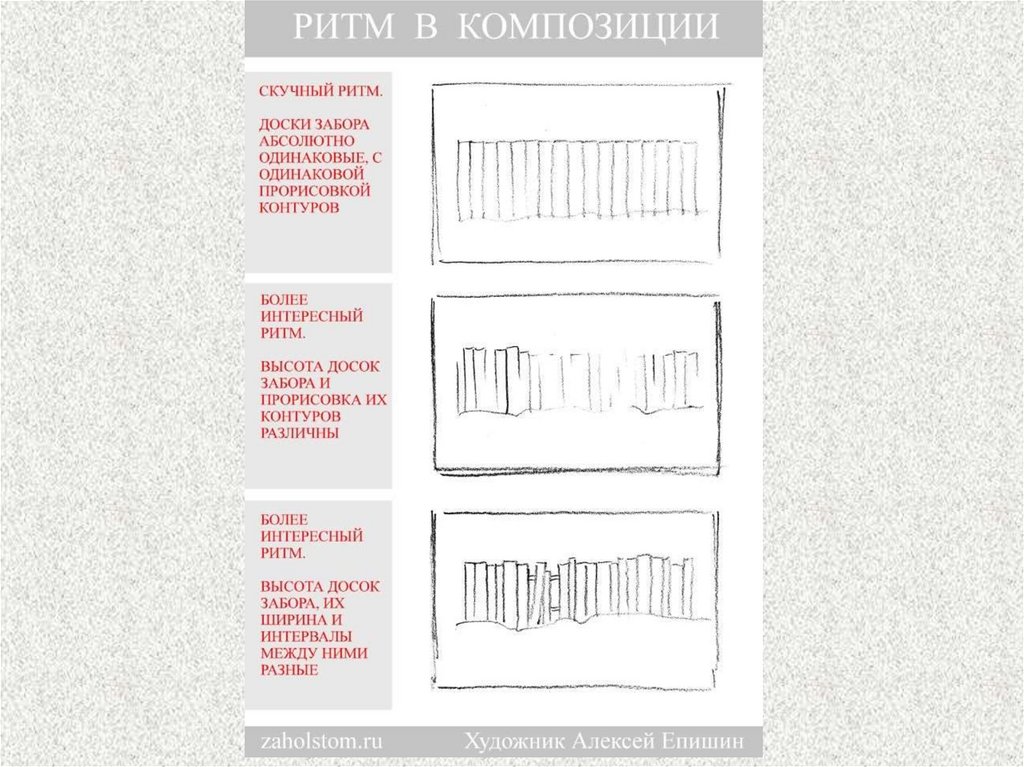 РИТМ В КОМПОЗИЦИИ

СКУЧНЫЙ РИТМ.

ДОСКИ ЗАБОРА АБСОЛЮТНО ОДИНАКОВЫЕ, С ОДИНАКОВОЙ ПРОРИСОВКОЙ КОНТУРОВ

БОЛЕЕ ИНТЕРЕСНЫЙ РИТМ.

ВЫСОТА ДОСОК ЗАБОРА И ПРОРИСОВКА ИХ КОНТУРОВ РАЗЛИЧНЫ

БОЛЕЕ ИНТЕРЕСНЫЙ РИТМ.

ВЫСОТА ДОСОК ЗАБОРА, ИХ ШИРИНА И ИНТЕРВАЛЫ МЕЖДУ НИМИ РАЗНЫЕ

zaholstom.ru Художник Алексей Епишин