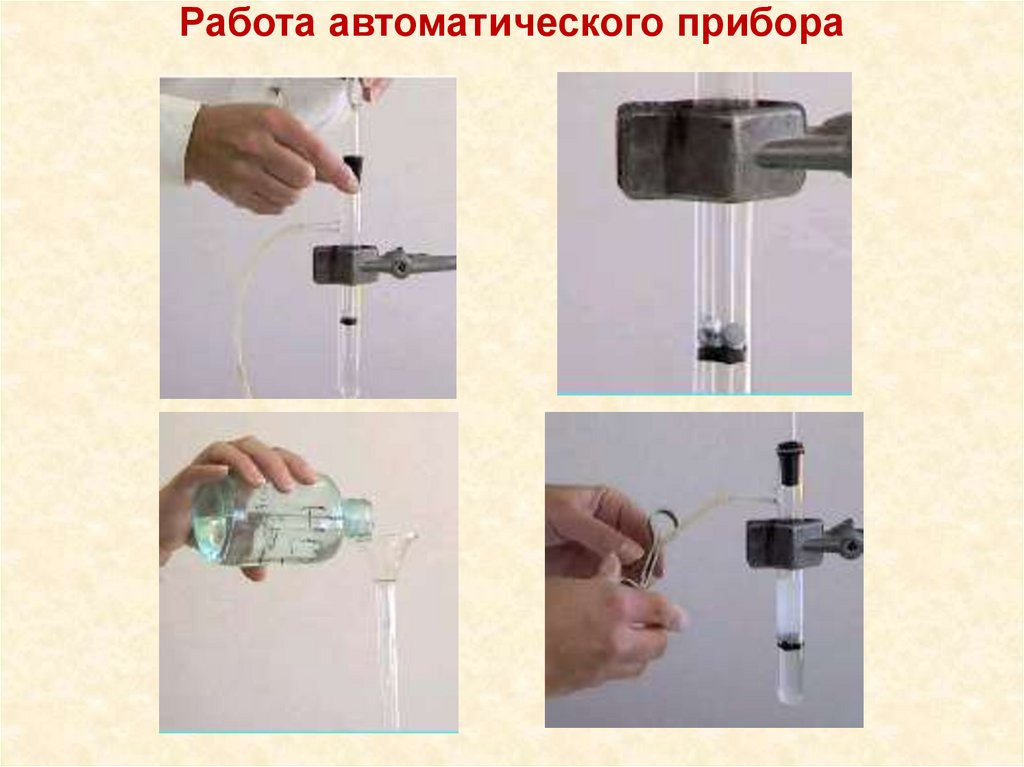 Работа автоматического прибора