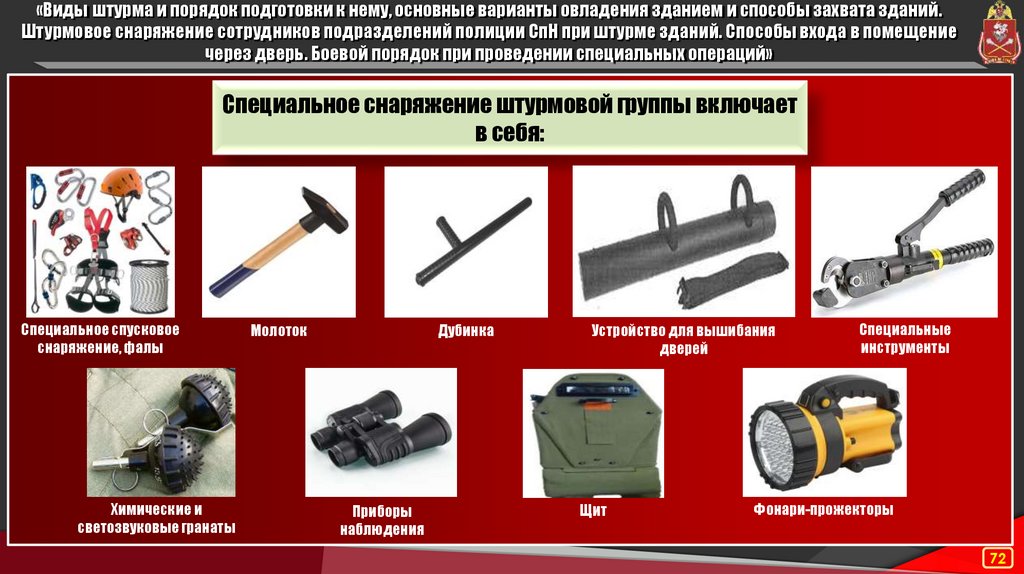 «Виды штурма и порядок подготовки к нему, основные варианты овладения зданием и способы захвата зданий. Штурмовое снаряжение сотрудников подразделений полиции СпН при штурме зданий. Способы входа в помещение через дверь. Боевой порядок при проведении специальных операций»

Специальное снаряжение штурмовой группы включает в себя:

Специальное спусковое снаряжение, фалы

Молоток

Дубинка

Устройство для вышибания дверей

Специальные инструменты

Химические и светозвуковые гранаты

Приборы наблюдения

Щит

Фонари-прожекторы

72