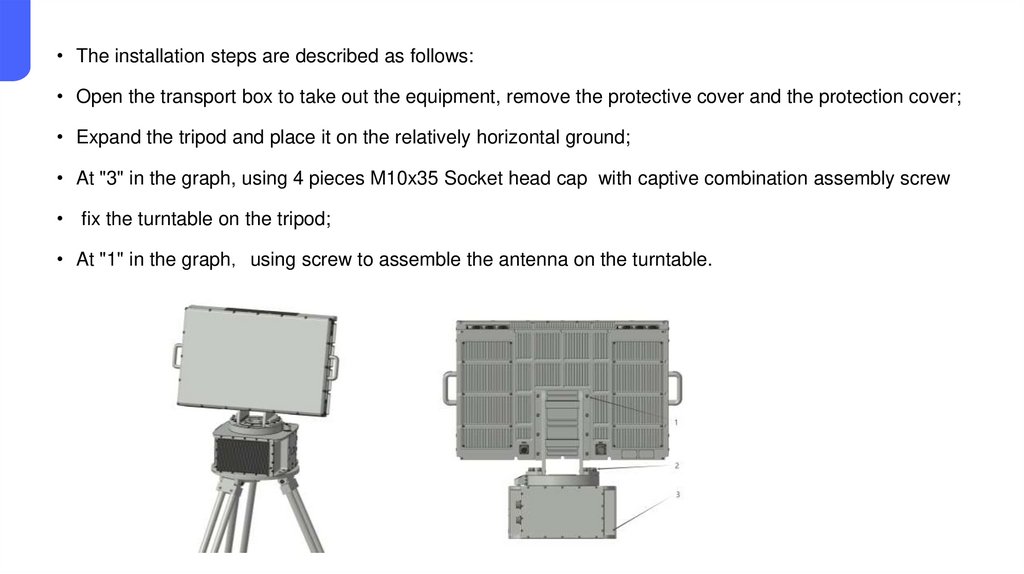 • The installation steps are described as follows:

• Open the transport box to take out the equipment, remove the protective cover and the protection cover;

• Expand the tripod and place it on the relatively horizontal ground;

• At "3" in the graph, using 4 pieces M10x35 Socket head cap with captive combination assembly screw

• fix the turntable on the tripod;

• At "1" in the graph, using screw to assemble the antenna on the turntable.

1

2

3