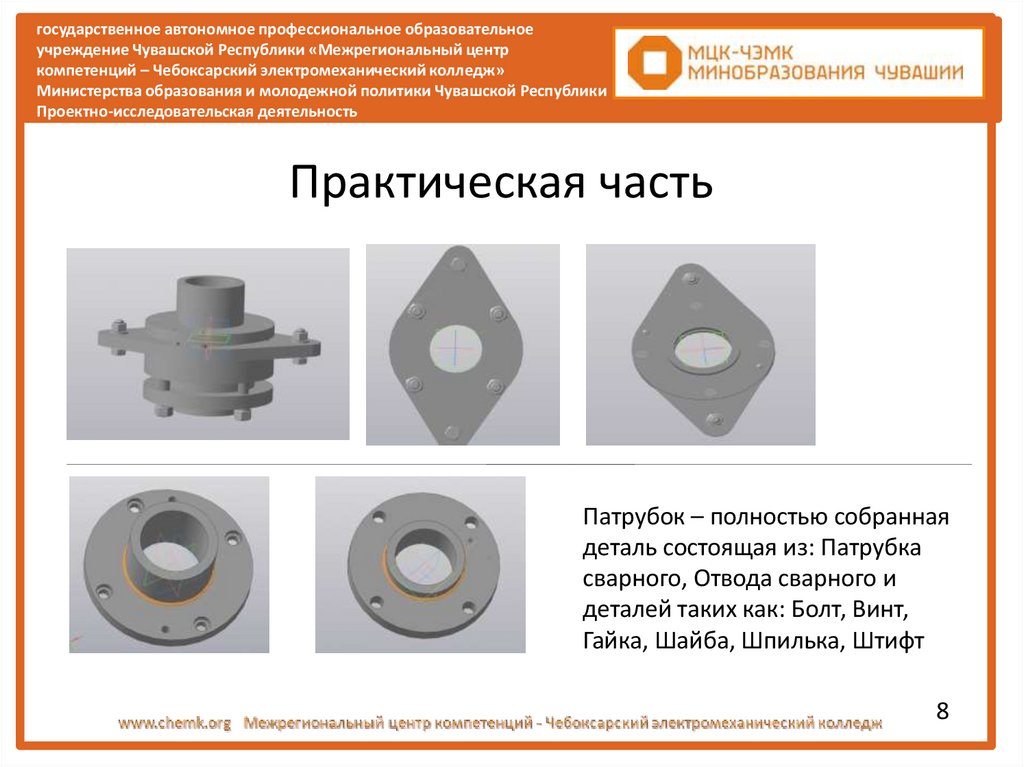 государственное автономное профессиональное образовательное учреждение Чувашской Республики «Межрегиональный центр компетенций – Чебоксарский электромеханический колледж» Министерства образования и молодежной политики Чувашской Республики
Проектно-исследовательская деятельность

МЦК-ЧЭМК
МИНОБРАЗОВАНИЯ ЧУВАШИИ

Практическая часть

Патрубок – полностью собранная деталь состоящая из: Патрубка сварного, Отвода сварного и деталей таких как: Болт, Винт, Гайка, Шайба, Шпилька, Штифт

8

www.chemk.org Межрегиональный центр компетенций - Чебоксарский электромеханический колледж