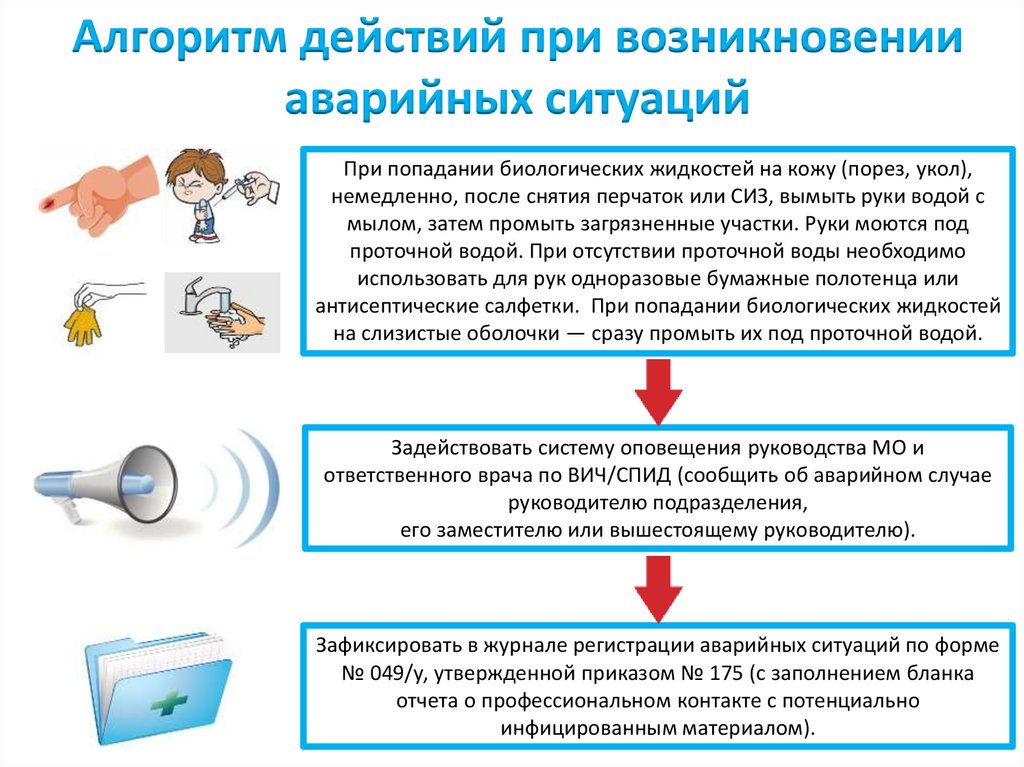 Алгоритм действий при возникновении аварийных ситуаций

При попадании биологических жидкостей на кожу (порез, укол), немедленно, после снятия перчаток или СИЗ, вымыть руки водой с мылом, затем промыть загрязненные участки. Руки моются под проточной водой. При отсутствии проточной воды необходимо использовать для рук одноразовые бумажные полотенца или антисептические салфетки. При попадании биологических жидкостей на слизистые оболочки — сразу промыть их под проточной водой.

Задействовать систему оповещения руководства МО и ответственного врача по ВИЧ/СПИД (сообщить об аварийном случае руководителю подразделения, его заместителю или вышестоящему руководителю).

Зафиксировать в журнале регистрации аварийных ситуаций по форме № 049/у, утвержденной приказом № 175 (с заполнением бланка отчета о профессиональном контакте с потенциально инфицированным материалом).