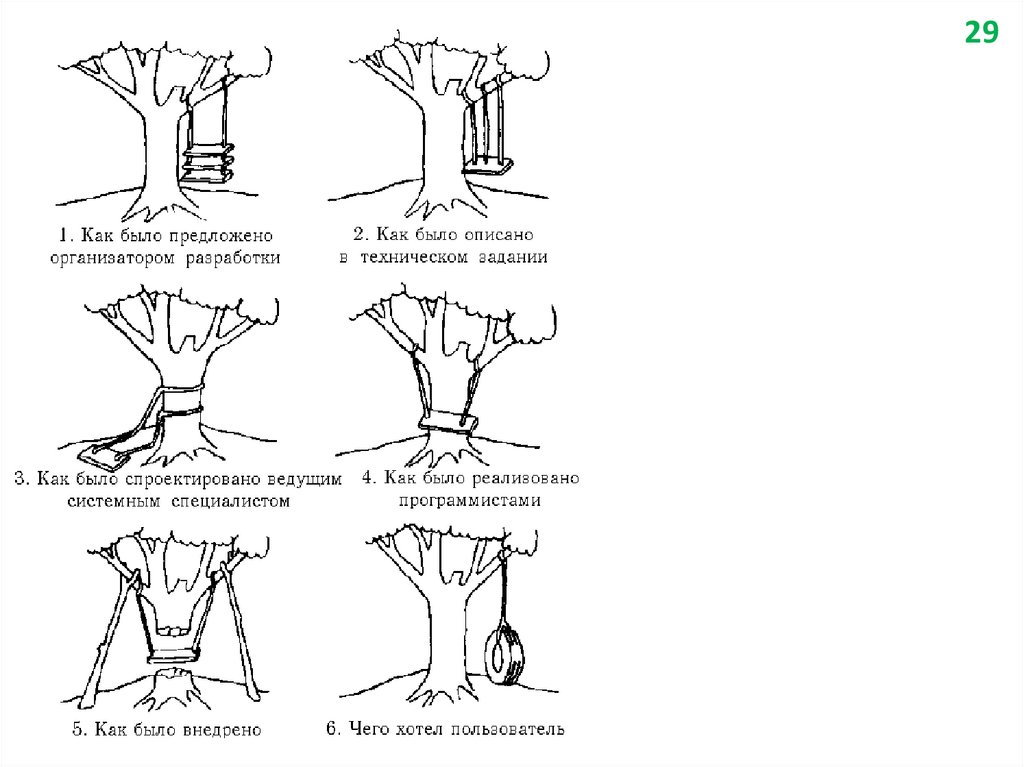 29

1. Как было предложено организатором разработки

2. Как было описано в техническом задании

3. Как было спроектировано ведущим системным специалистом

4. Как было реализовано программистами

5. Как было внедрено

6. Чего хотел пользователь