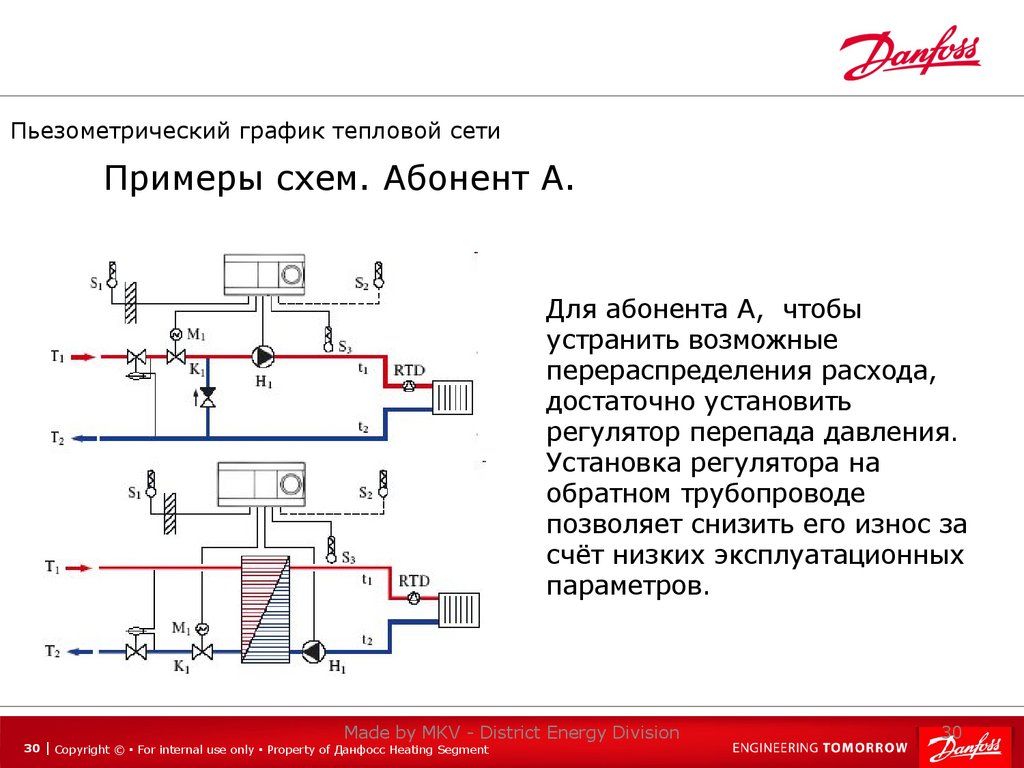 Danfoss

Пьезометрический график тепловой сети

Примеры схем. Абонент А.

$S_1$ $S_2$ $M_1$ $S_3$ $T_1$ $K_1$ $H_1$ $t_1$ RTD $T_2$ $t_2$

$S_1$ $S_2$ $S_3$ $T_1$ $t_1$ RTD $M_1$ $t_2$ $T_2$ $K_1$ $H_1$

Для абонента А, чтобы устранить возможные перераспределения расхода, достаточно установить регулятор перепада давления. Установка регулятора на обратном трубопроводе позволяет снизить его износ за счёт низких эксплуатационных параметров.

Made by MKV - District Energy Division 30

30 | Copyright © • For internal use only • Property of Данфосс Heating Segment

ENGINEERING TOMORROW Danfoss