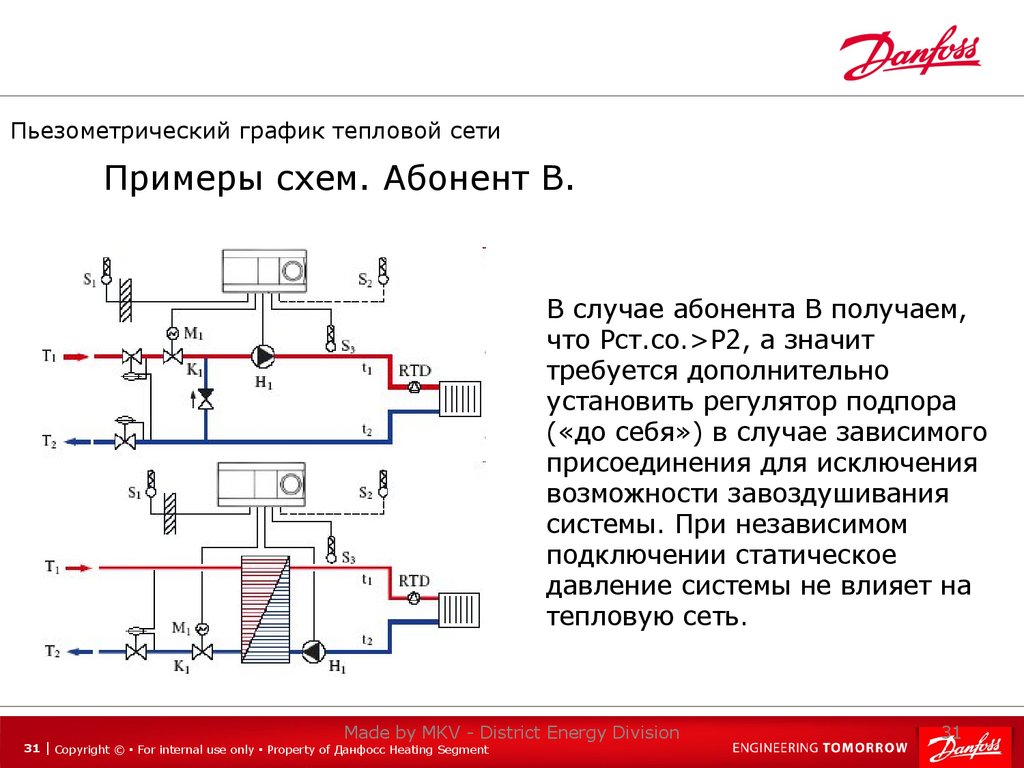 Danfoss

Пьезометрический график тепловой сети

Примеры схем. Абонент В.

$S_1$ $S_2$ $M_1$ $S_3$ $T_1$ $K_1$ $H_1$ $t_1$ RTD $T_2$ $t_2$

$S_1$ $S_2$ $S_3$ $T_1$ $t_1$ RTD $M_1$ $t_2$ $T_2$ $K_1$ $H_1$

В случае абонента В получаем, что Рст.со.>Р2, а значит требуется дополнительно установить регулятор подпора («до себя») в случае зависимого присоединения для исключения возможности завоздушивания системы. При независимом подключении статическое давление системы не влияет на тепловую сеть.

Made by MKV - District Energy Division 31

31 | Copyright © • For internal use only • Property of Данфосс Heating Segment

ENGINEERING TOMORROW Danfoss