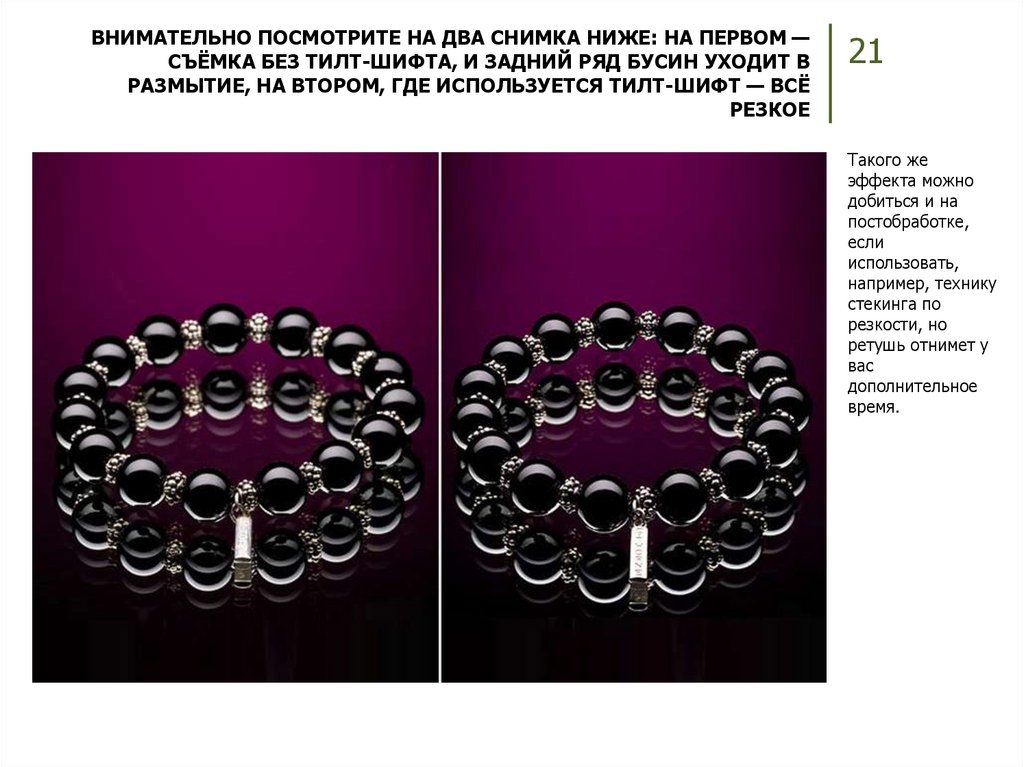 ВНИМАТЕЛЬНО ПОСМОТРИТЕ НА ДВА СНИМКА НИЖЕ: НА ПЕРВОМ — СЪЁМКА БЕЗ ТИЛТ-ШИФТА, И ЗАДНИЙ РЯД БУСИН УХОДИТ В РАЗМЫТИЕ, НА ВТОРОМ, ГДЕ ИСПОЛЬЗУЕТСЯ ТИЛТ-ШИФТ — ВСЁ РЕЗКОЕ

21

Такого же эффекта можно добиться и на постобработке, если использовать, например, технику стекинга по резкости, но ретушь отнимет у вас дополнительное время.