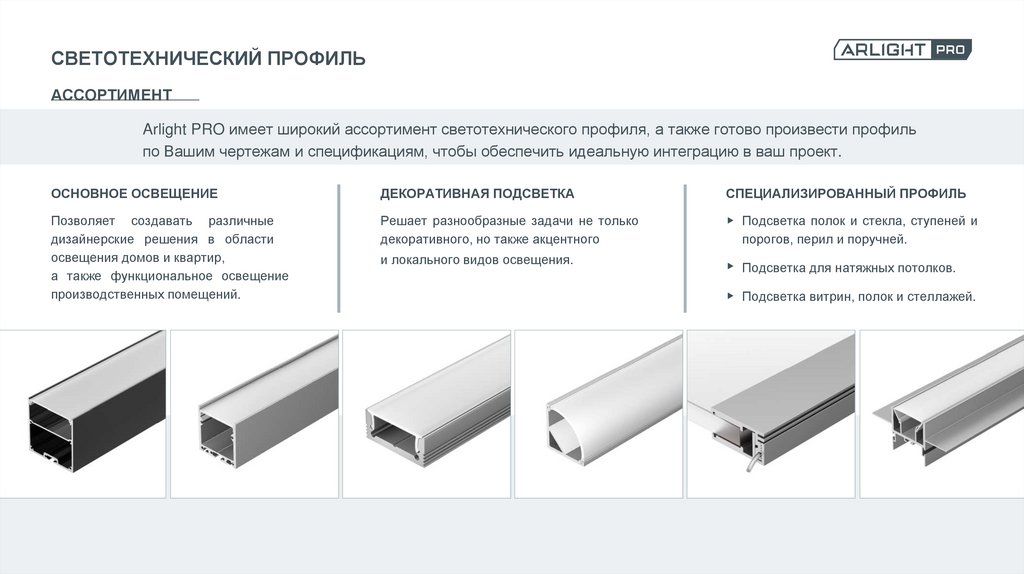 СВЕТОТЕХНИЧЕСКИЙ ПРОФИЛЬ

ARLIGHT PRO

АССОРТИМЕНТ

Arlight PRO имеет широкий ассортимент светотехнического профиля, а также готово произвести профиль по Вашим чертежам и спецификациям, чтобы обеспечить идеальную интеграцию в ваш проект.

ОСНОВНОЕ ОСВЕЩЕНИЕ

Позволяет создавать различные дизайнерские решения в области освещения домов и квартир, а также функциональное освещение производственных помещений.

ДЕКОРАТИВНАЯ ПОДСВЕТКА

Решает разнообразные задачи не только декоративного, но также акцентного и локального видов освещения.

СПЕЦИАЛИЗИРОВАННЫЙ ПРОФИЛЬ

▸ Подсветка полок и стекла, ступеней и порогов, перил и поручней.

▸ Подсветка для натяжных потолков.

▸ Подсветка витрин, полок и стеллажей.