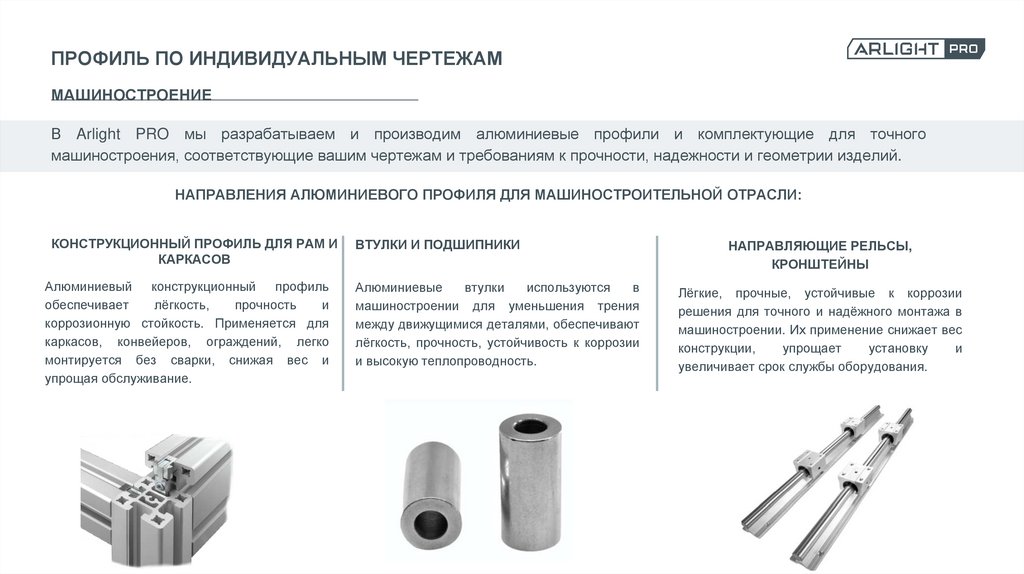 ПРОФИЛЬ ПО ИНДИВИДУАЛЬНЫМ ЧЕРТЕЖАМ

ARLIGHT PRO

МАШИНОСТРОЕНИЕ

В Arlight PRO мы разрабатываем и производим алюминиевые профили и комплектующие для точного машиностроения, соответствующие вашим чертежам и требованиям к прочности, надежности и геометрии изделий.

НАПРАВЛЕНИЯ АЛЮМИНИЕВОГО ПРОФИЛЯ ДЛЯ МАШИНОСТРОИТЕЛЬНОЙ ОТРАСЛИ:

КОНСТРУКЦИОННЫЙ ПРОФИЛЬ ДЛЯ РАМ И КАРКАСОВ

Алюминиевый конструкционный профиль обеспечивает лёгкость, прочность и коррозионную стойкость. Применяется для каркасов, конвейеров, ограждений, легко монтируется без сварки, снижая вес и упрощая обслуживание.

ВТУЛКИ И ПОДШИПНИКИ

Алюминиевые втулки используются в машиностроении для уменьшения трения между движущимися деталями, обеспечивают лёгкость, прочность, устойчивость к коррозии и высокую теплопроводность.

НАПРАВЛЯЮЩИЕ РЕЛЬСЫ, КРОНШТЕЙНЫ

Лёгкие, прочные, устойчивые к коррозии решения для точного и надёжного монтажа в машиностроении. Их применение снижает вес конструкции, упрощает установку и увеличивает срок службы оборудования.