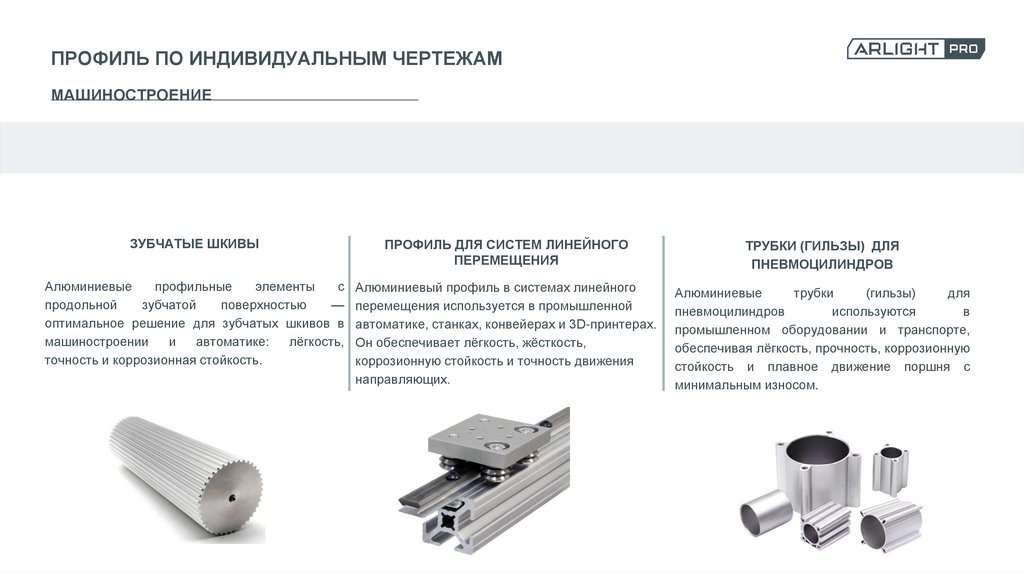 ПРОФИЛЬ ПО ИНДИВИДУАЛЬНЫМ ЧЕРТЕЖАМ

ARLIGHT PRO

МАШИНОСТРОЕНИЕ

ЗУБЧАТЫЕ ШКИВЫ

Алюминиевые профильные элементы с продольной зубчатой поверхностью — оптимальное решение для зубчатых шкивов в машиностроении и автоматике: лёгкость, точность и коррозионная стойкость.

ПРОФИЛЬ ДЛЯ СИСТЕМ ЛИНЕЙНОГО ПЕРЕМЕЩЕНИЯ

Алюминиевый профиль в системах линейного перемещения используется в промышленной автоматике, станках, конвейерах и 3D-принтерах. Он обеспечивает лёгкость, жёсткость, коррозионную стойкость и точность движения направляющих.

ТРУБКИ (ГИЛЬЗЫ) ДЛЯ ПНЕВМОЦИЛИНДРОВ

Алюминиевые трубки (гильзы) для пневмоцилиндров используются в промышленном оборудовании и транспорте, обеспечивая лёгкость, прочность, коррозионную стойкость и плавное движение поршня с минимальным износом.