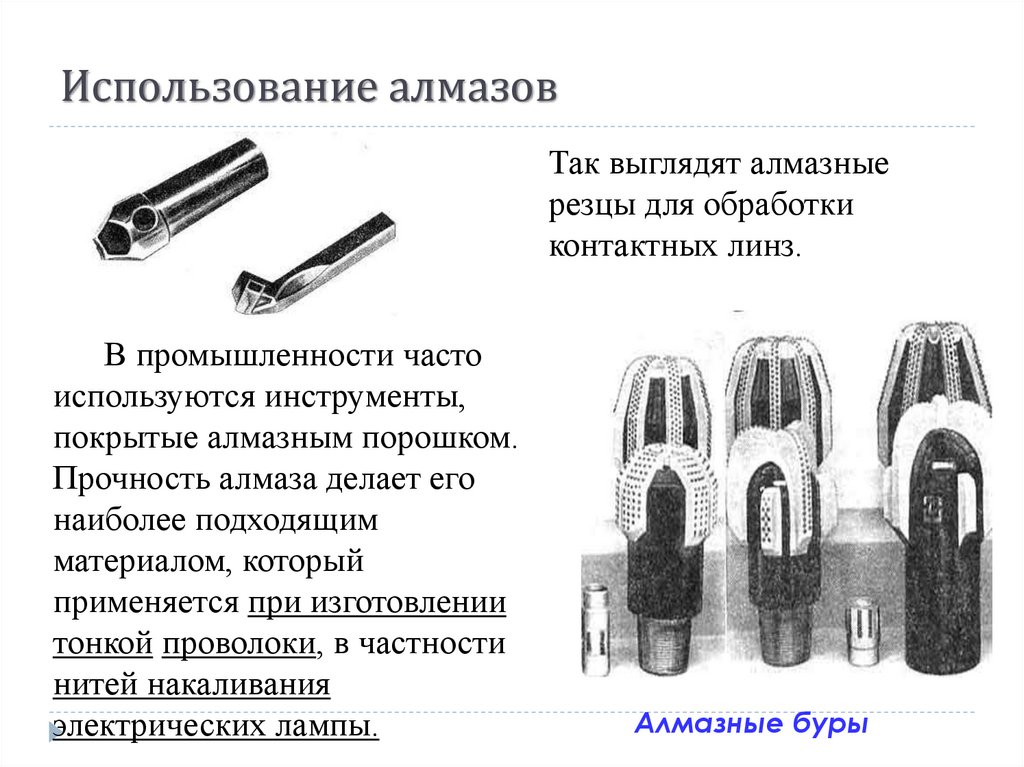 Использование алмазов

Так выглядят алмазные резцы для обработки контактных линз.

В промышленности часто используются инструменты, покрытые алмазным порошком. Прочность алмаза делает его наиболее подходящим материалом, который применяется при изготовлении тонкой проволоки, в частности нитей накаливания электрических лампы.

Алмазные буры