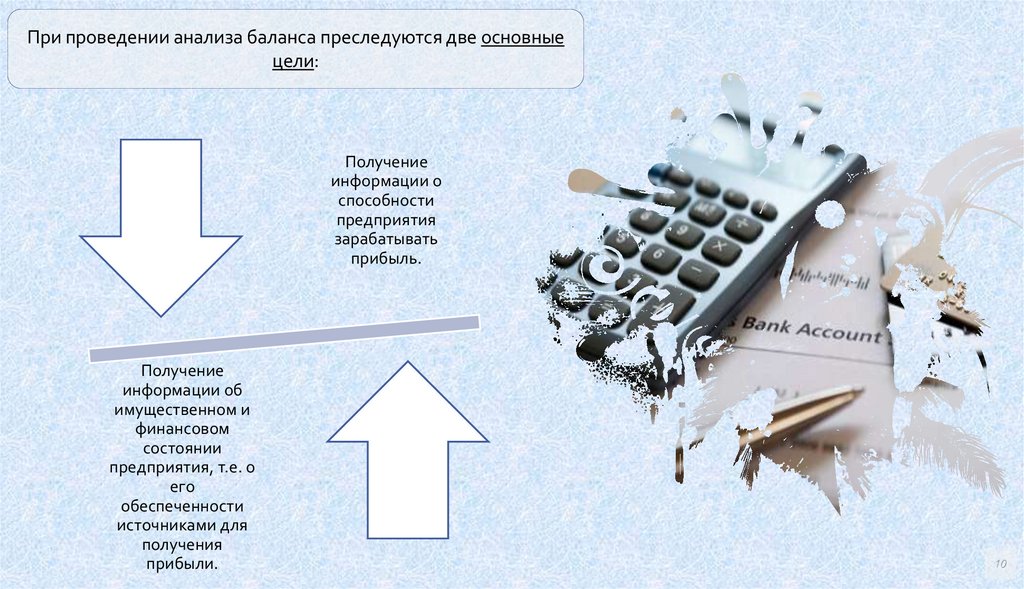 При проведении анализа баланса преследуются две основные цели:

Получение информации о способности предприятия зарабатывать прибыль.

Получение информации об имущественном и финансовом состоянии предприятия, т.е. о его обеспеченности источниками для получения прибыли.

s Bank Account

10