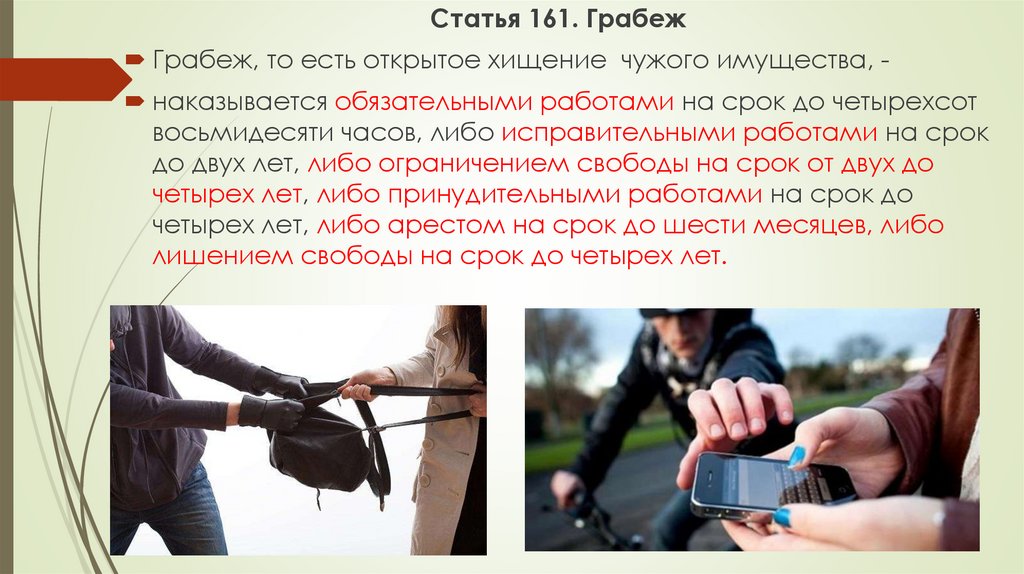 Статья 161. Грабеж

Грабеж, то есть открытое хищение чужого имущества, -

наказывается обязательными работами на срок до четырехсот восьмидесяти часов, либо исправительными работами на срок до двух лет, либо ограничением свободы на срок от двух до четырех лет, либо принудительными работами на срок до четырех лет, либо арестом на срок до шести месяцев, либо лишением свободы на срок до четырех лет.