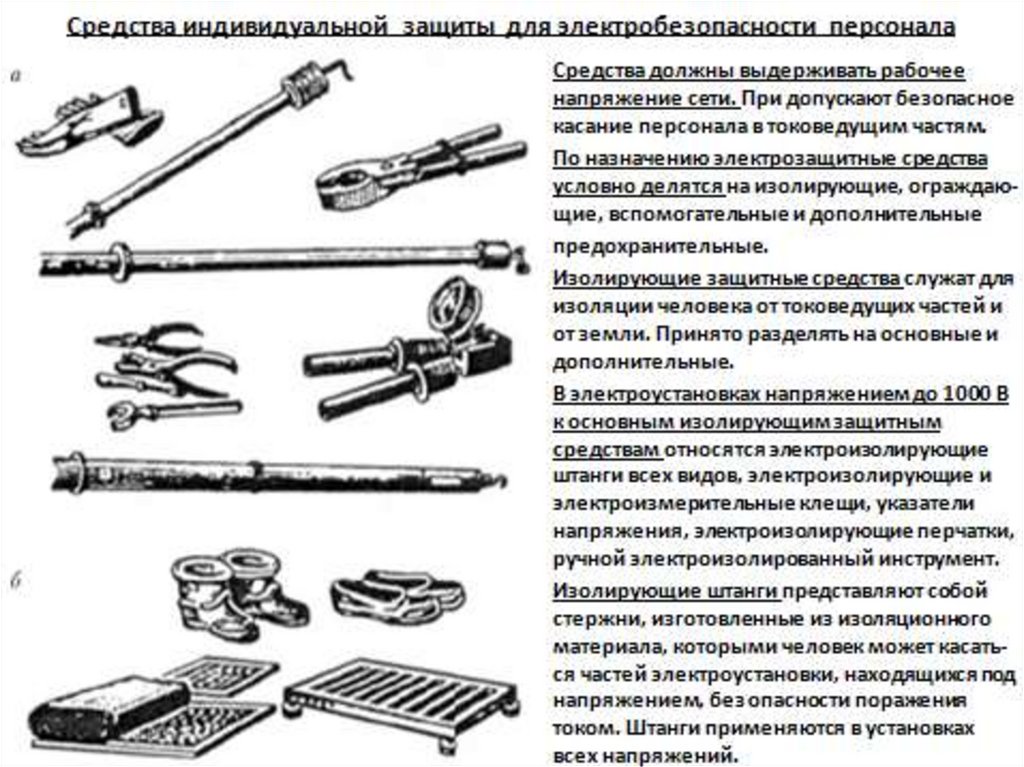 Средства индивидуальной защиты для электробезопасности персонала

а

б

Средства должны выдерживать рабочее напряжение сети. При допускают безопасное касание персонала в токоведущим частям.

По назначению электрозащитные средства условно делятся на изолирующие, ограждающие, вспомогательные и дополнительные предохранительные.

Изолирующие защитные средства служат для изоляции человека от токоведущих частей и от земли. Принято разделять на основные и дополнительные.

В электроустановках напряжением до 1000 В к основным изолирующим защитным средствам относятся электроизолирующие штанги всех видов, электроизолирующие и электроизмерительные клещи, указатели напряжения, электроизолирующие перчатки, ручной электроизолированный инструмент.

Изолирующие штанги представляют собой стержни, изготовленные из изоляционного материала, которыми человек может касаться частей электроустановки, находящихся под напряжением, без опасности поражения током. Штанги применяются в установках всех напряжений.