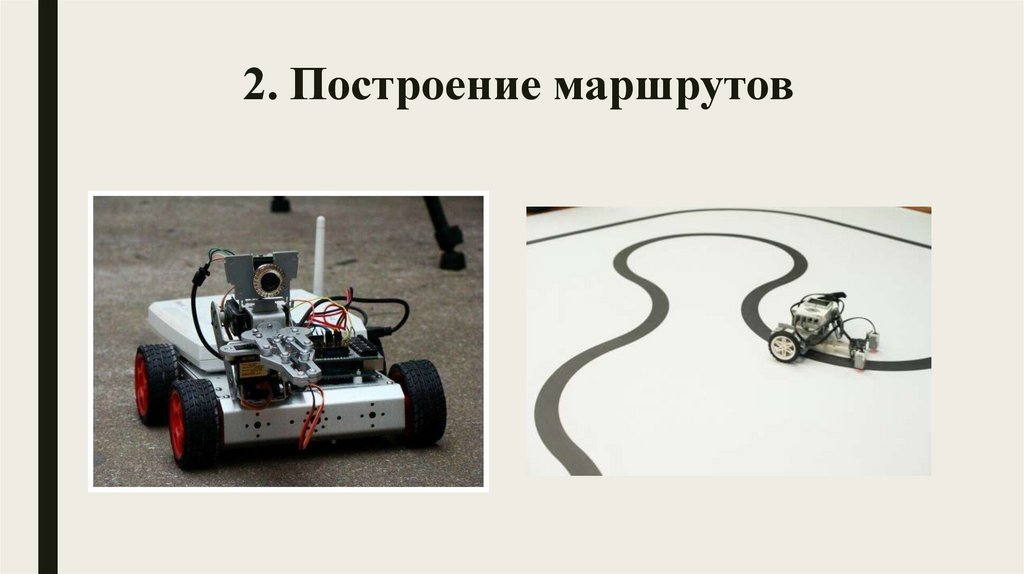 2. Построение маршрутов