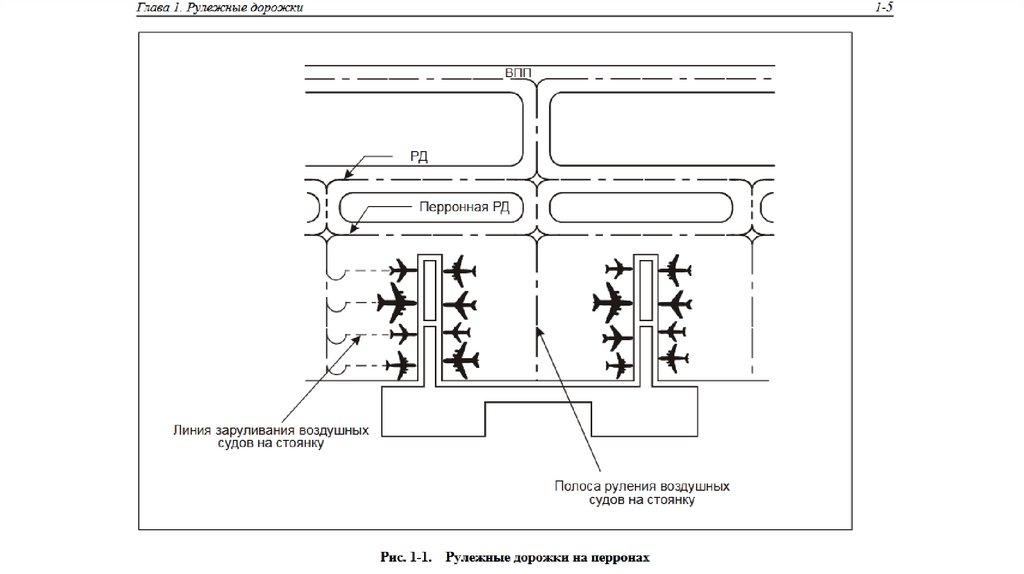 Глава 1. Рулежные дорожки

1-5

ВПП

РД

Перронная РД

Линия заруливания воздушных судов на стоянку

Полоса руления воздушных судов на стоянку

Рис. 1-1. Рулежные дорожки на перронах